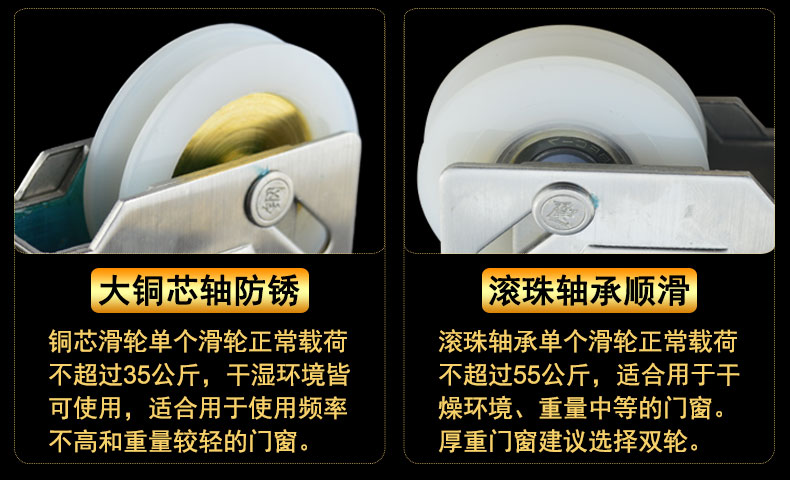 大铜芯轴防锈

铜芯滑轮单个滑轮正常载荷不超过35公斤，干湿环境皆可使用，适合用于使用频率不高和重量较轻的门窗。

滚珠轴承顺滑

滚珠轴承单个滑轮正常载荷不超过55公斤，适合用于干燥环境、重量中等的门窗。厚重门窗建议选择双轮。