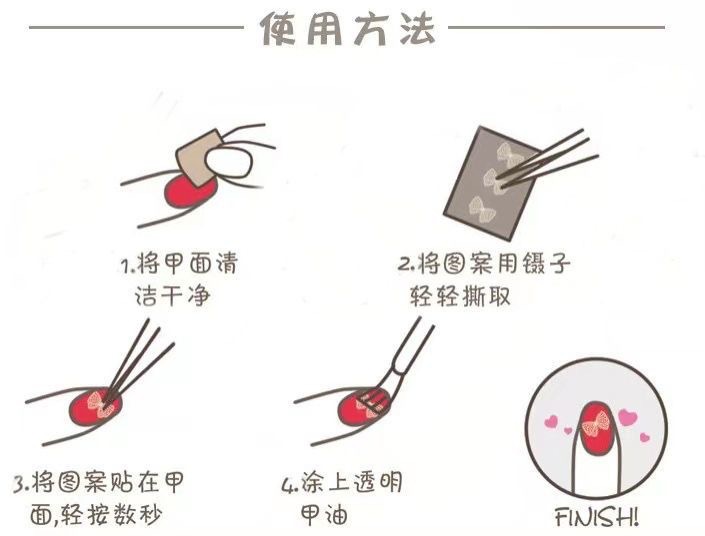 使用方法

1.将甲面清洁干净

2.将图案用镊子轻轻撕取

3.将图案贴在甲面,轻按数秒

4.涂上透明甲油

FINISH!