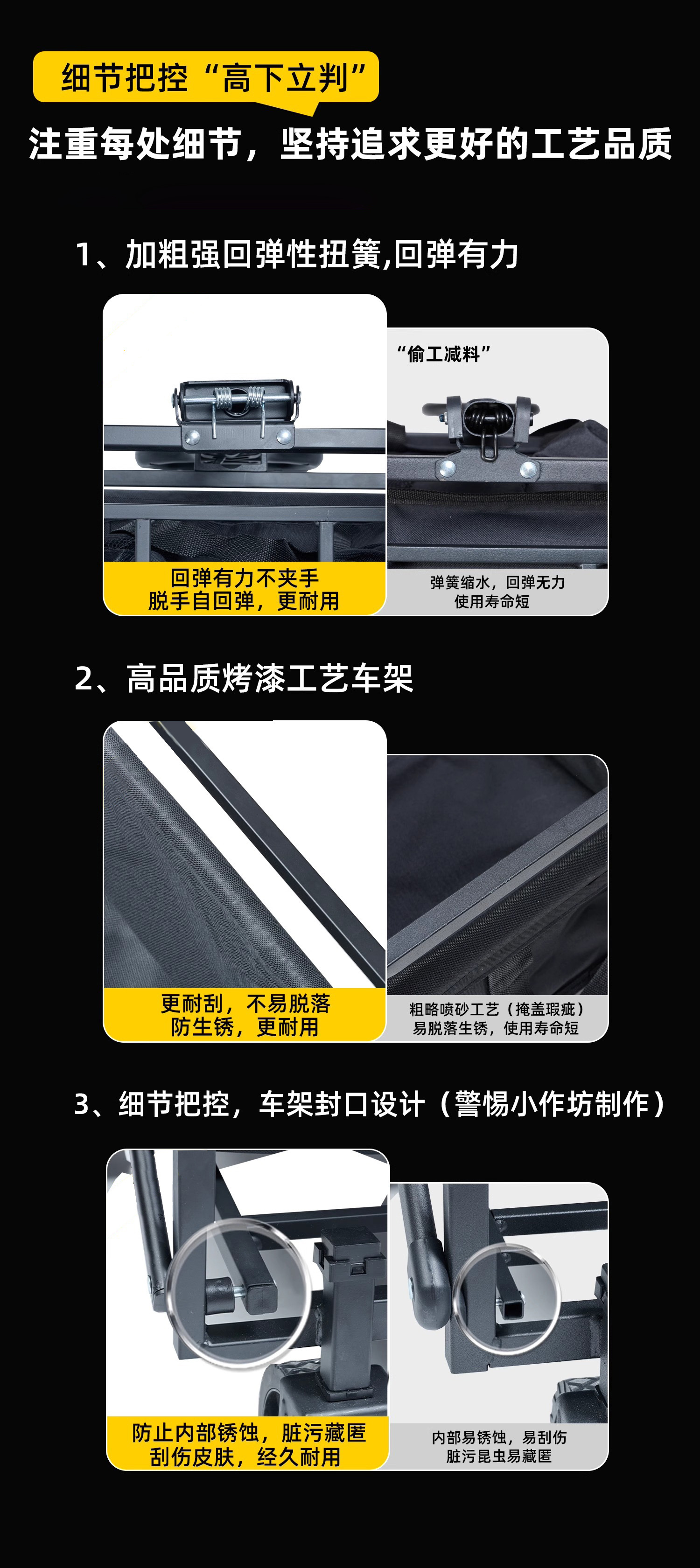 细节把控“高下立判”

注重每处细节，坚持追求更好的工艺品质

1、加粗强回弹性扭簧,回弹有力

“偷工减料”

回弹有力不夹手
脱手自回弹，更耐用

弹簧缩水，回弹无力
使用寿命短

2、高品质烤漆工艺车架

更耐刮，不易脱落
防生锈，更耐用

粗略喷砂工艺（掩盖瑕疵）
易脱落生锈，使用寿命短

3、细节把控，车架封口设计（警惕小作坊制作）

防止内部锈蚀，脏污藏匿
刮伤皮肤，经久耐用

内部易锈蚀，易刮伤
脏污昆虫易藏匿