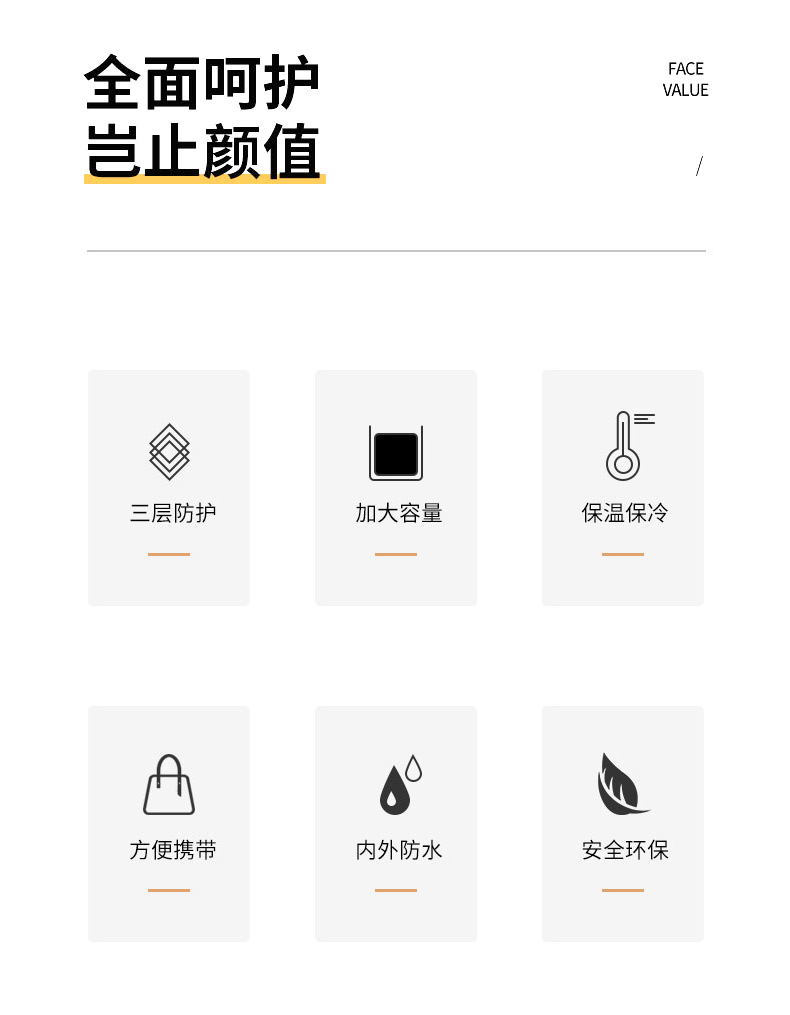 全面呵护
岂止颜值

FACE
VALUE

/

三层防护

加大容量

保温保冷

方便携带

内外防水

安全环保