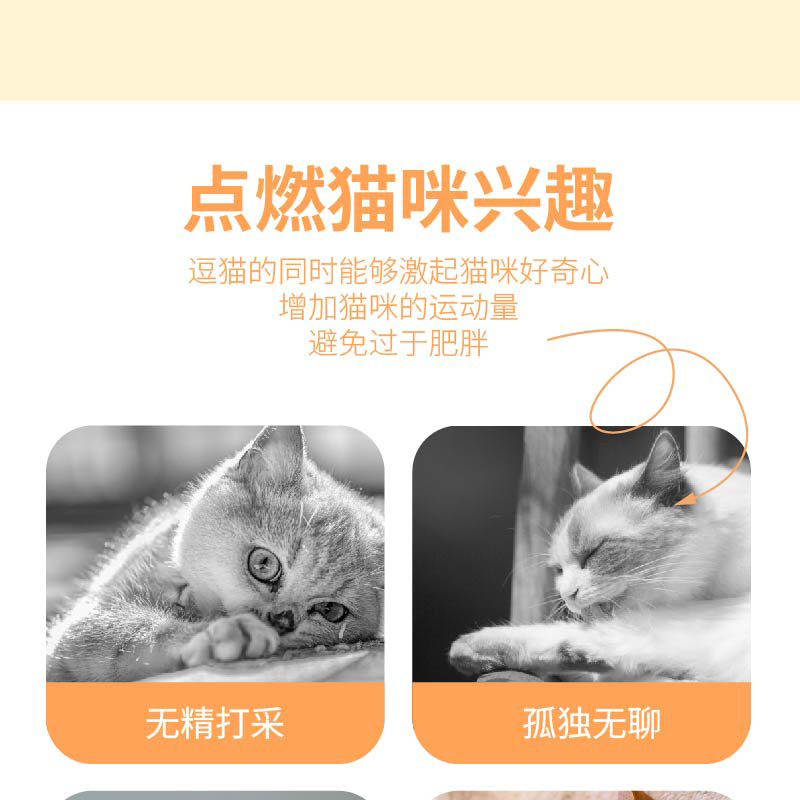 点燃猫咪兴趣

逗猫的同时能够激起猫咪好奇心
增加猫咪的运动量
避免过于肥胖

无精打采

孤独无聊