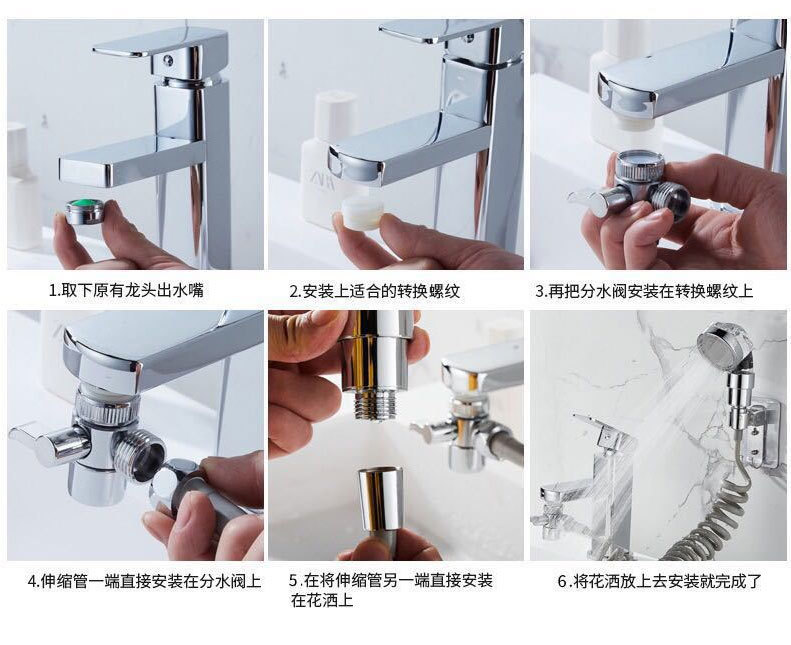 1.取下原有龙头出水嘴

2.安装上适合的转换螺纹

3.再把分水阀安装在转换螺纹上

4.伸缩管一端直接安装在分水阀上

5.在将伸缩管另一端直接安装在花洒上

6.将花洒放上去安装就完成了