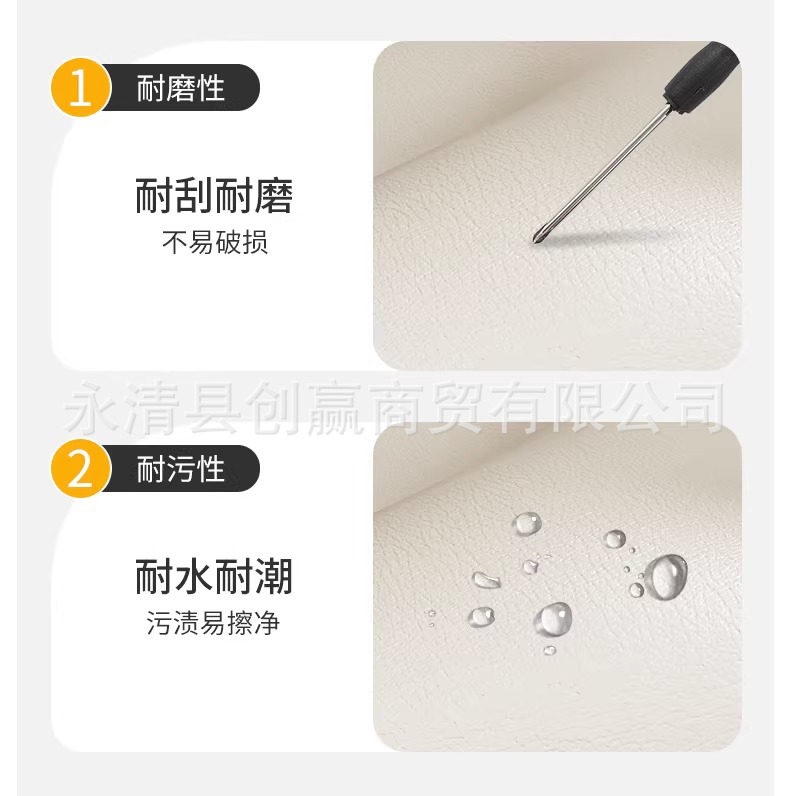 1 耐磨性

耐刮耐磨
不易破损

永清县创赢商贸有限公司

2 耐污性

耐水耐潮
污渍易擦净