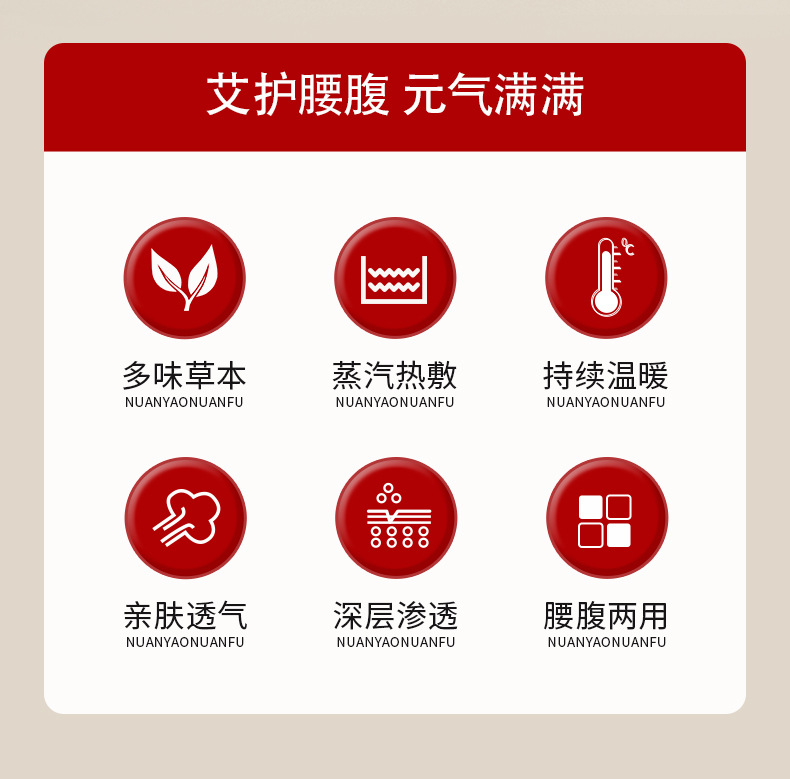 艾护腰腹 元气满满

多味草本
NUANYAONUANFU

蒸汽热敷
NUANYAONUANFU

持续温暖
NUANYAONUANFU

亲肤透气
NUANYAONUANFU

深层渗透
NUANYAONUANFU

腰腹两用
NUANYAONUANFU