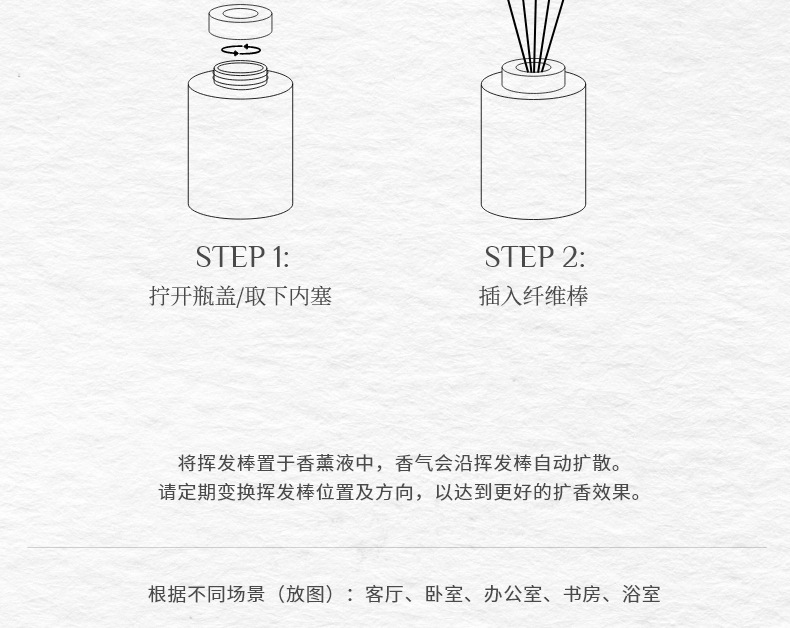 STEP 1:
拧开瓶盖/取下内塞

STEP 2:
插入纤维棒

将挥发棒置于香薰液中，香气会沿挥发棒自动扩散。
请定期变换挥发棒位置及方向，以达到更好的扩香效果。

根据不同场景（放图）：客厅、卧室、办公室、书房、浴室