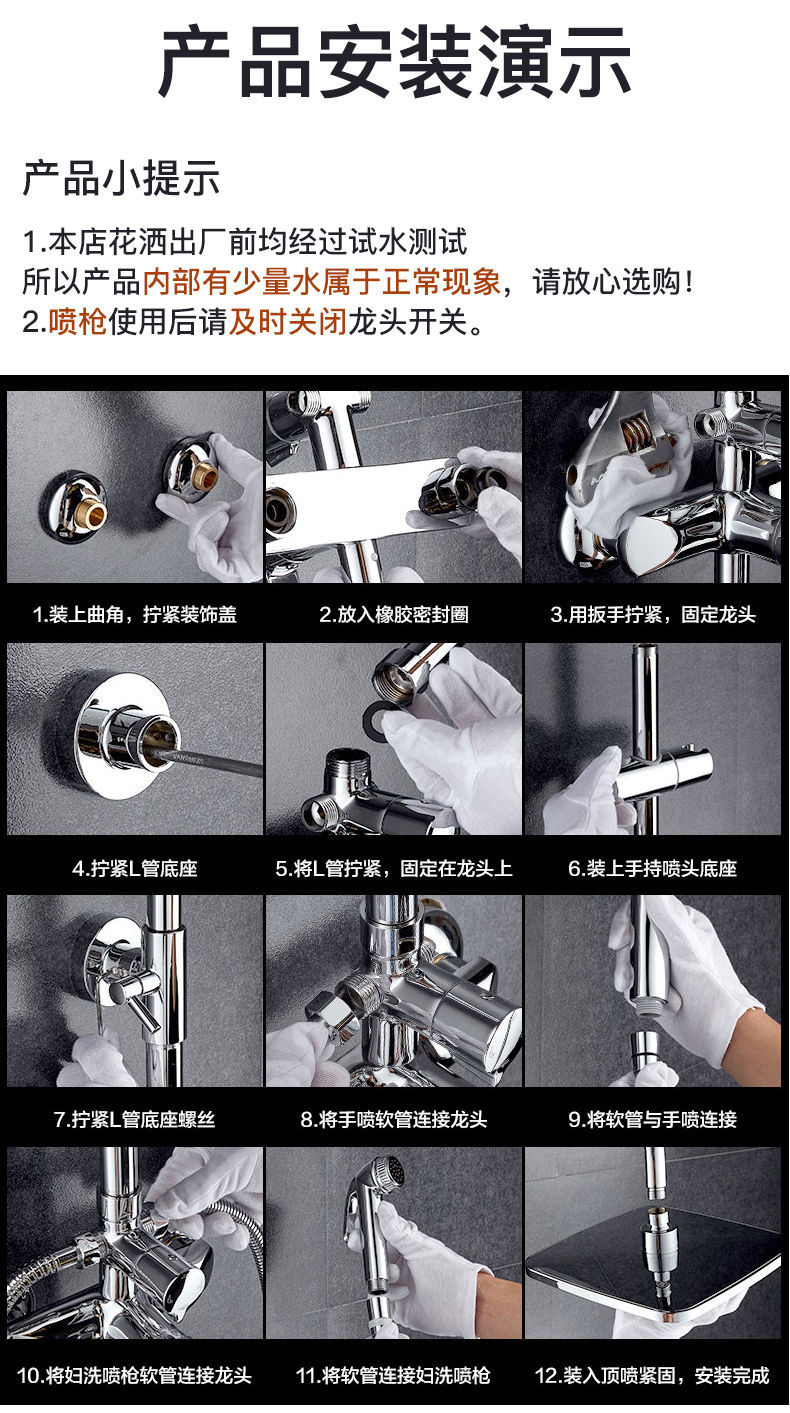 产品安装演示

产品小提示

1.本店花洒出厂前均经过试水测试
所以产品内部有少量水属于正常现象，请放心选购！
2.喷枪使用后请及时关闭龙头开关。

1.装上曲角，拧紧装饰盖

2.放入橡胶密封圈

3.用扳手拧紧，固定龙头

4.拧紧L管底座

5.将L管拧紧，固定在龙头上

6.装上手持喷头底座

7.拧紧L管底座螺丝

8.将手喷软管连接龙头

9.将软管与手喷连接

10.将妇洗喷枪软管连接龙头

11.将软管连接妇洗喷枪

12.装入顶喷紧固，安装完成