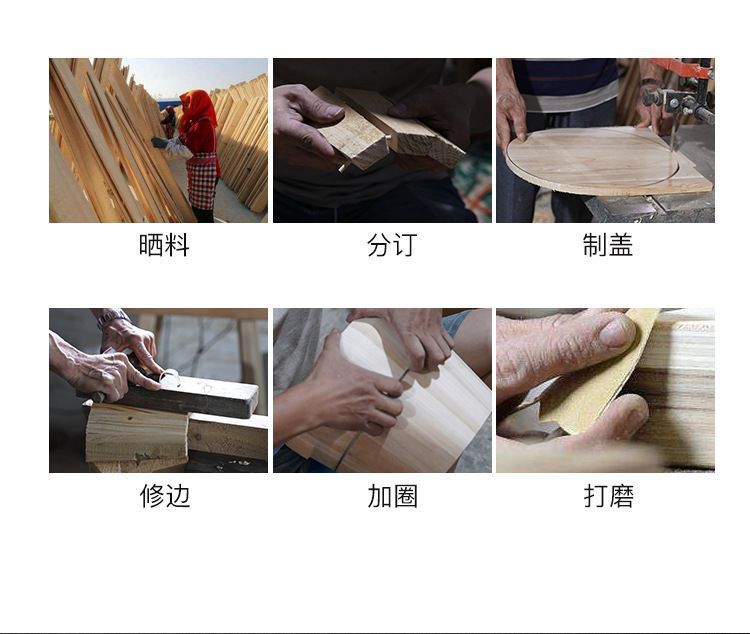 晒料

分订

制盖

修边

加圈

打磨