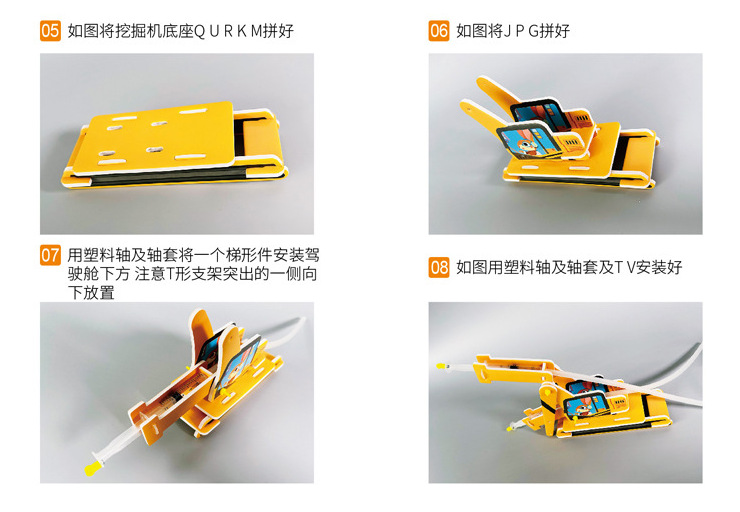 05 如图将挖掘机底座Q U R K M拼好

06 如图将J P G拼好

07 用塑料轴及轴套将一个梯形件安装驾驶舱下方 注意T形支架突出的一侧向下放置

08 如图用塑料轴及轴套及T V安装好