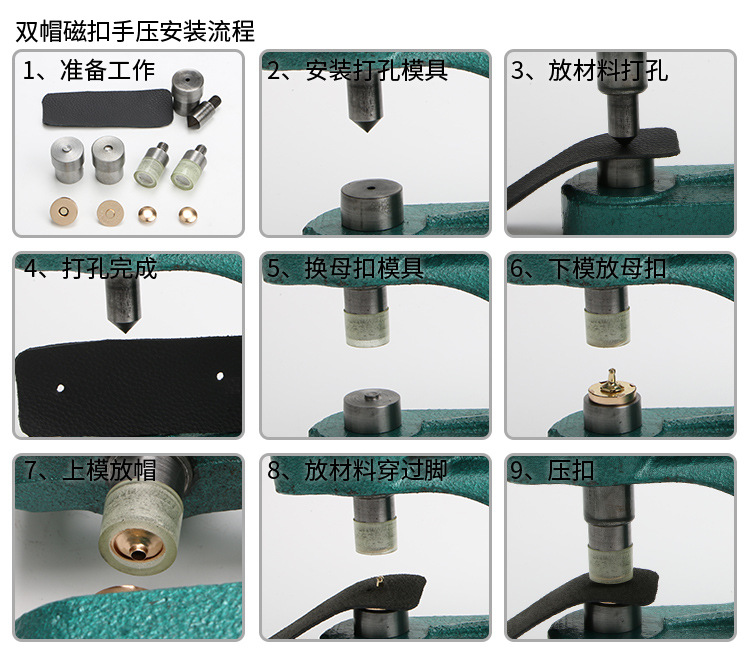 双帽磁扣手压安装流程

1、准备工作

2、安装打孔模具

3、放材料打孔

4、打孔完成

5、换母扣模具

6、下模放母扣

7、上模放帽

8、放材料穿过脚

9、压扣