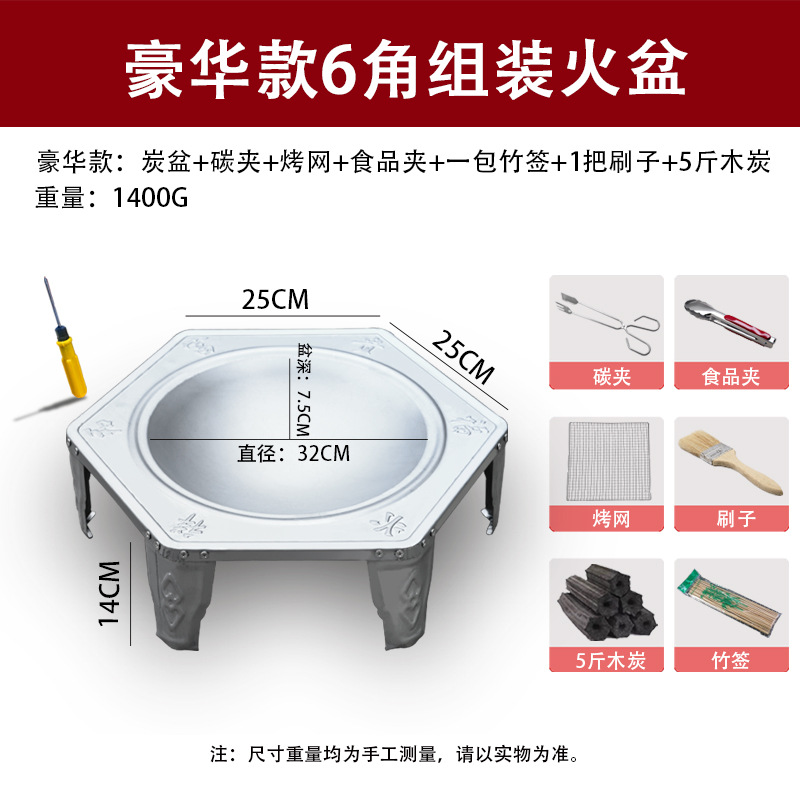 豪华款6角组装火盆

豪华款：炭盆+碳夹+烤网+食品夹+一包竹签+1把刷子+5斤木炭
重量：1400G

25CM
25CM
盆深：7.5CM
直径：32CM
14CM

碳夹
食品夹
烤网
刷子
5斤木炭
竹签

注：尺寸重量均为手工测量，请以实物为准。