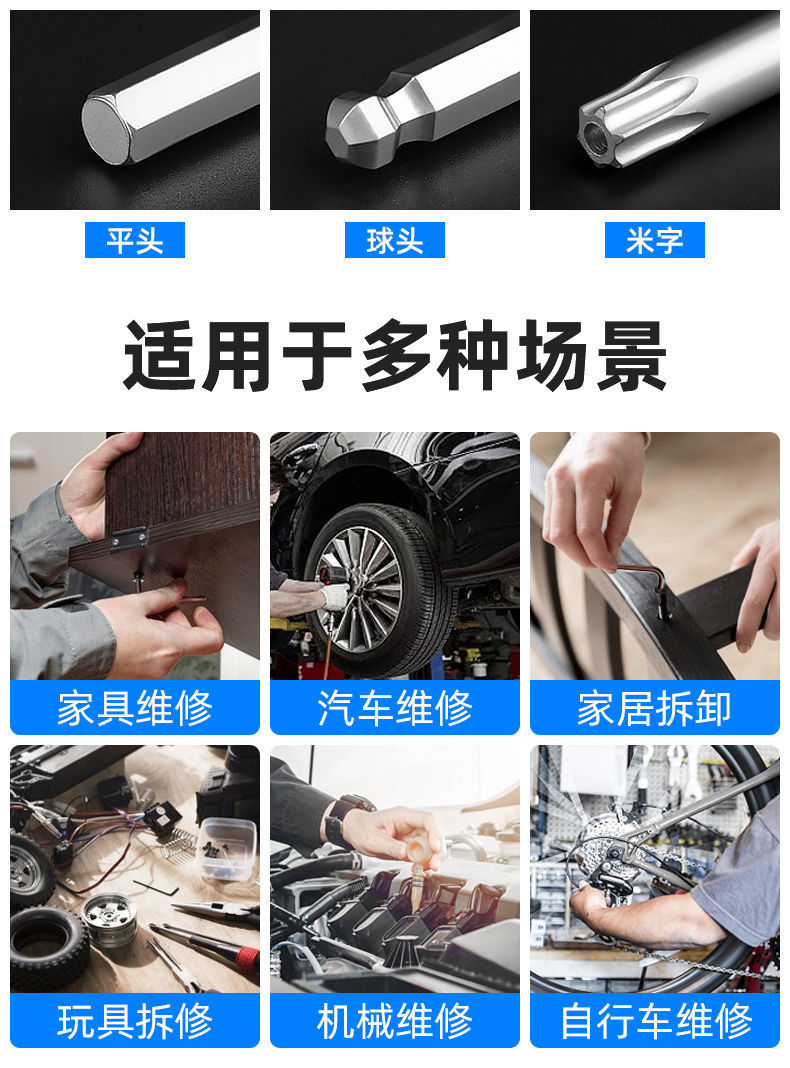 平头

球头

米字

适用于多种场景

家具维修

汽车维修

家居拆卸

玩具拆修

机械维修

自行车维修