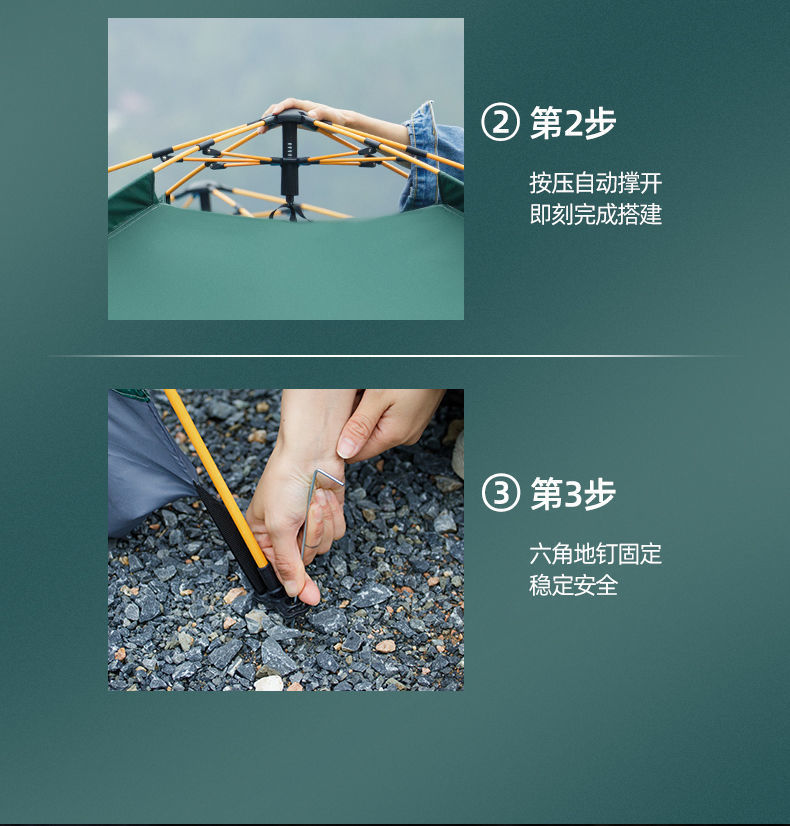 ② 第2步

按压自动撑开
即刻完成搭建

③ 第3步

六角地钉固定
稳定安全