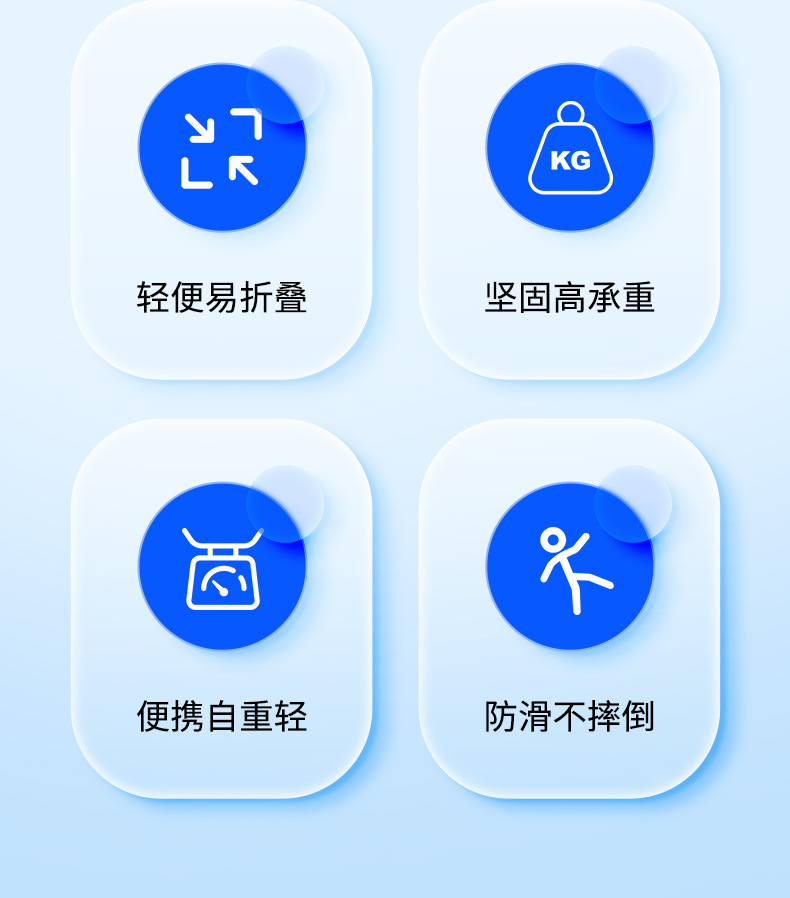 轻便易折叠

KG

坚固高承重

便携自重轻

防滑不摔倒