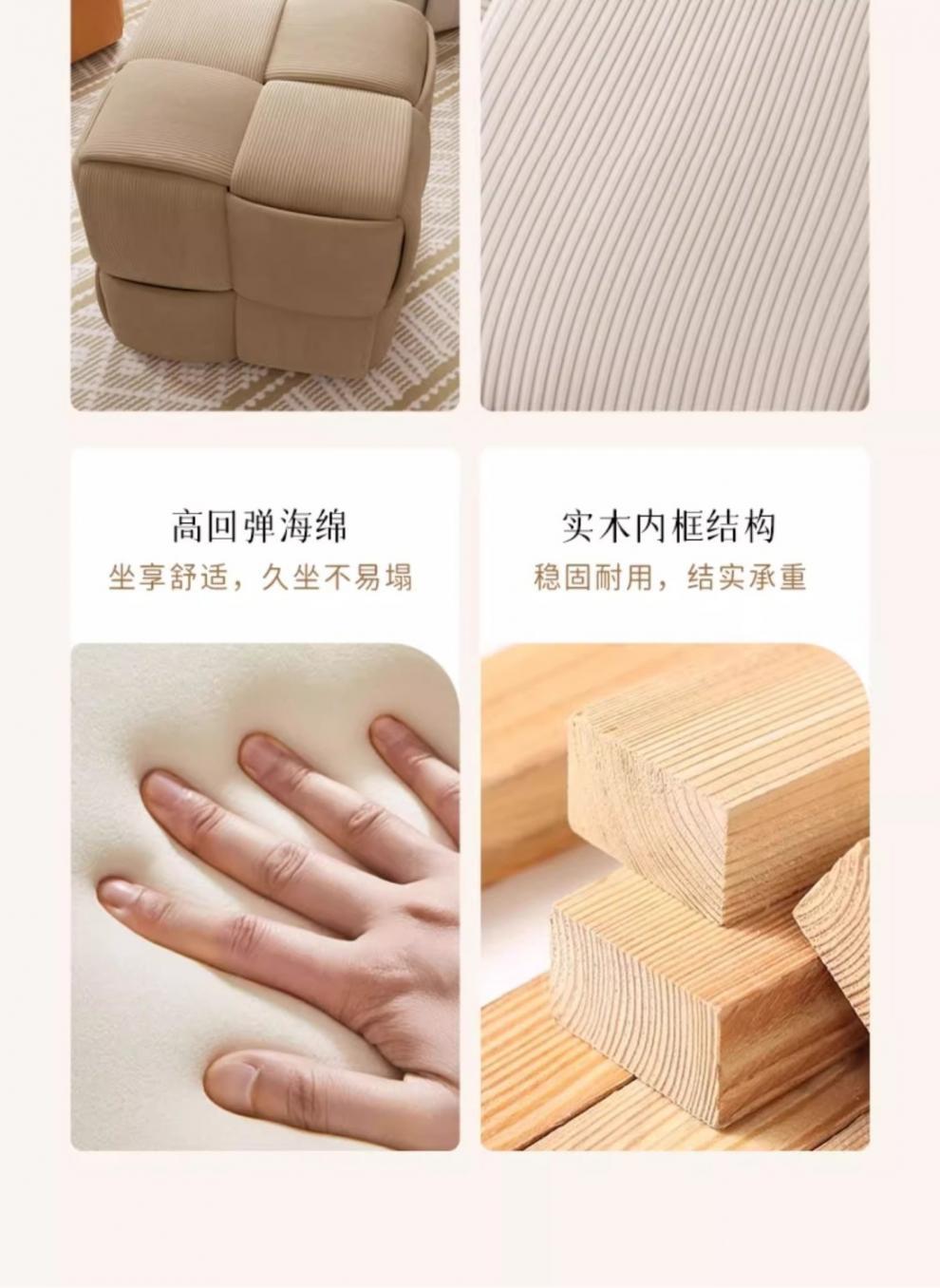 高回弹海绵
坐享舒适，久坐不易塌

实木内框结构
稳固耐用，结实承重