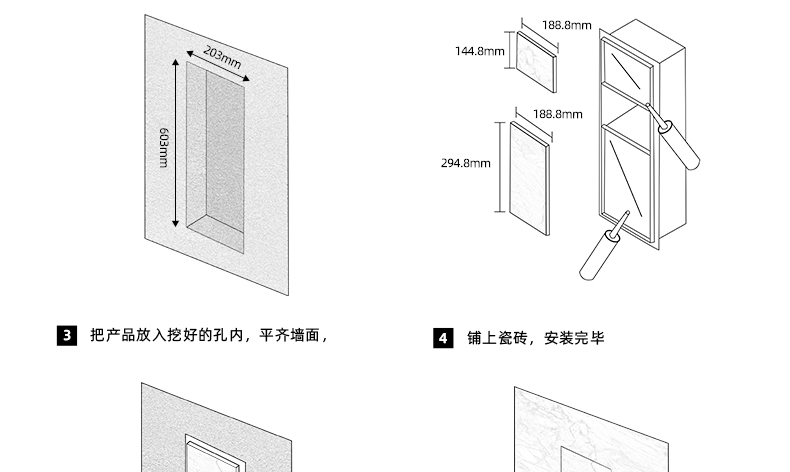 203mm
603mm

188.8mm
144.8mm
188.8mm
294.8mm

3 把产品放入挖好的孔内，平齐墙面，

4 铺上瓷砖，安装完毕