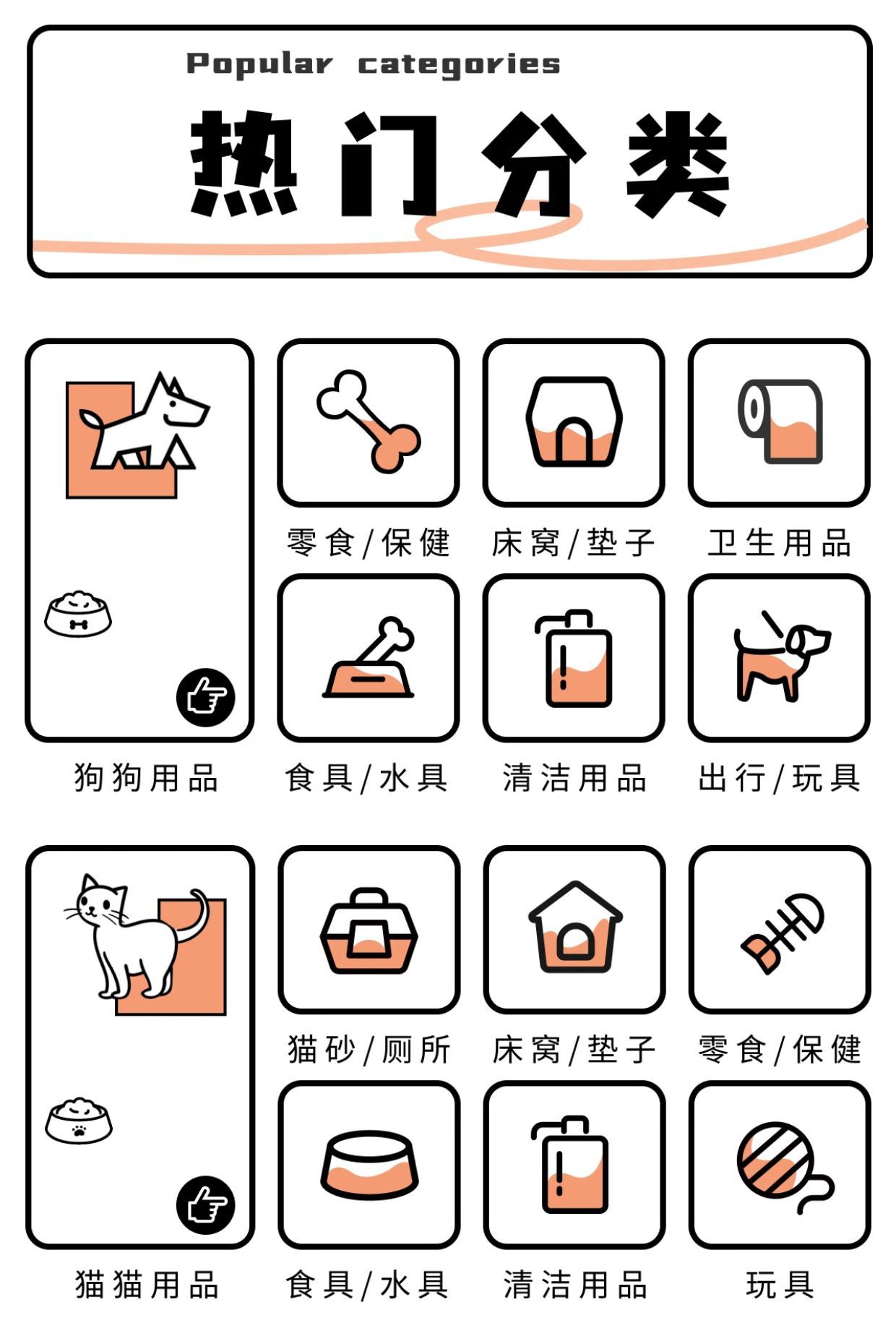 Popular categories
热门分类

零食/保健
床窝/垫子
卫生用品

狗狗用品
食具/水具
清洁用品
出行/玩具

猫砂/厕所
床窝/垫子
零食/保健

猫猫用品
食具/水具
清洁用品
玩具