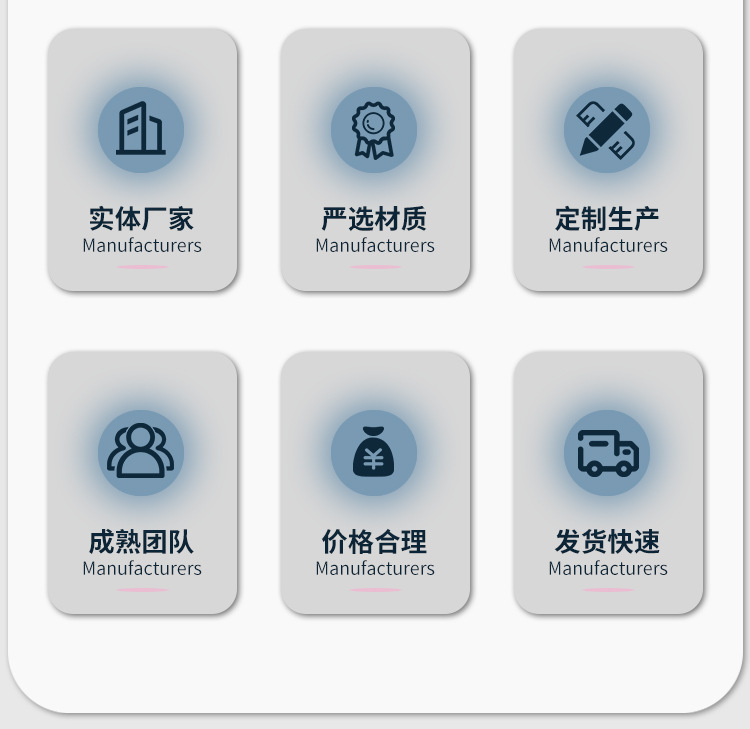 实体厂家
Manufacturers

严选材质
Manufacturers

定制生产
Manufacturers

成熟团队
Manufacturers

价格合理
Manufacturers

发货快速
Manufacturers