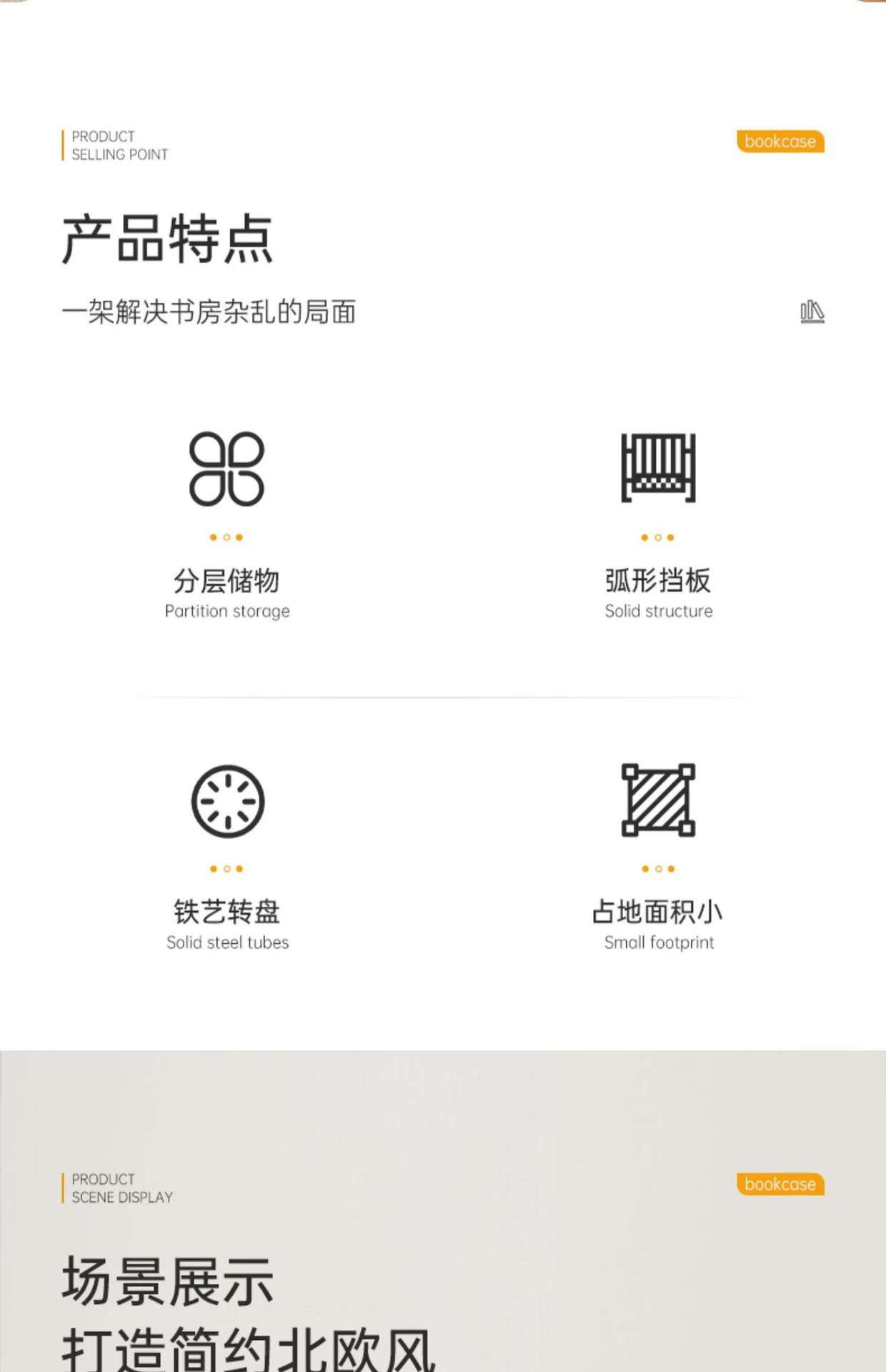 PRODUCT
SELLING POINT

bookcase

产品特点

一架解决书房杂乱的局面

分层储物
Partition storage

弧形挡板
Solid structure

铁艺转盘
Solid steel tubes

占地面积小
Small footprint

PRODUCT
SCENE DISPLAY

bookcase

场景展示
打造简约北欧风