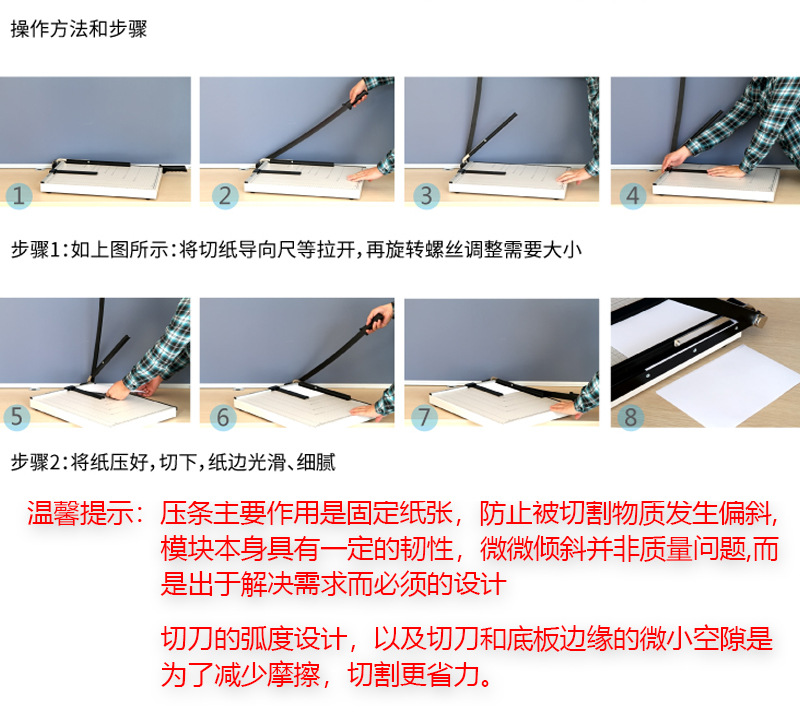 操作方法和步骤

1 2 3 4

步骤1：如上图所示：将切纸导向尺等拉开，再旋转螺丝调整需要大小

5 6 7 8

步骤2：将纸压好，切下，纸边光滑、细腻

温馨提示：压条主要作用是固定纸张，防止被切割物质发生偏斜，模块本身具有一定的韧性，微微倾斜并非质量问题,而是出于解决需求而必须的设计

切刀的弧度设计，以及切刀和底板边缘的微小空隙是为了减少摩擦，切割更省力。