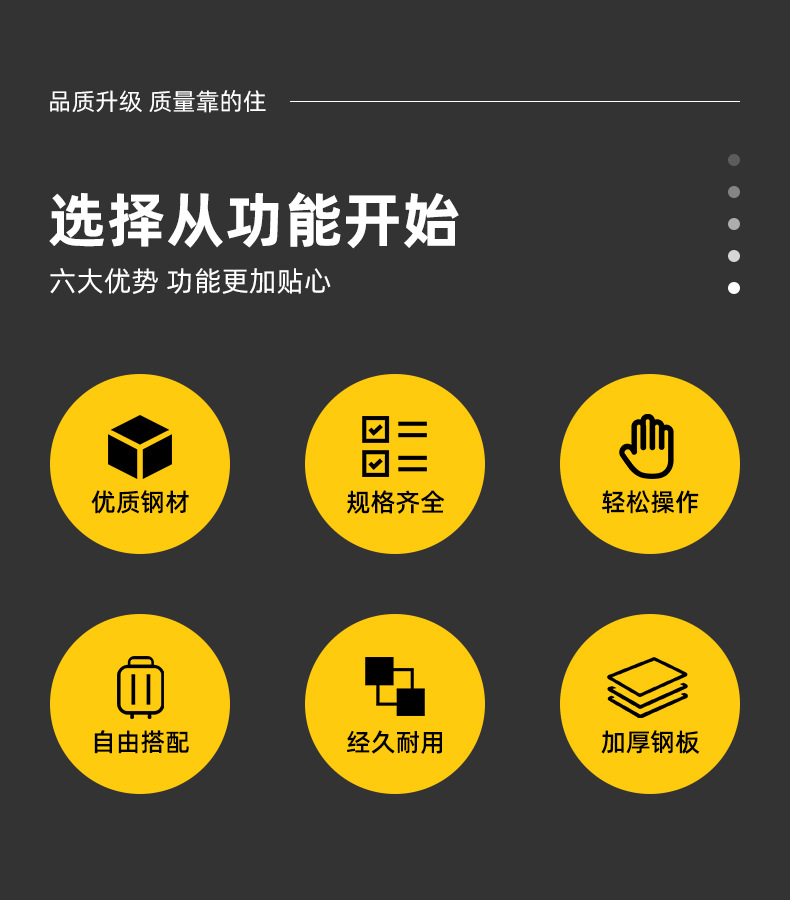 品质升级 质量靠的住

选择从功能开始

六大优势 功能更加贴心

优质钢材

规格齐全

轻松操作

自由搭配

经久耐用

加厚钢板