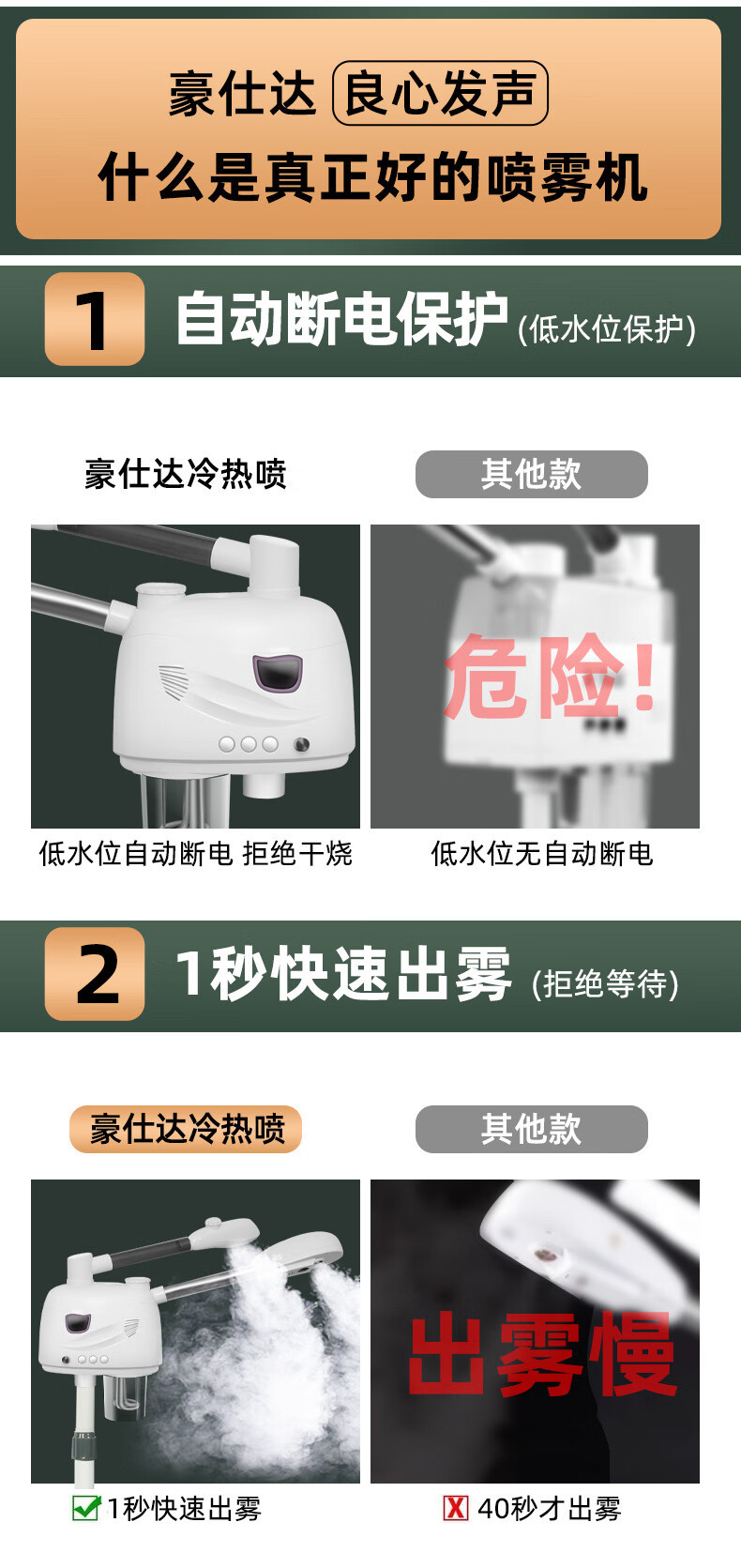 豪仕达 良心发声

什么是真正好的喷雾机

1 自动断电保护 (低水位保护)

豪仕达冷热喷

其他款

危险!

低水位自动断电 拒绝干烧

低水位无自动断电

2 1秒快速出雾 (拒绝等待)

豪仕达冷热喷

其他款

出雾慢

1秒快速出雾

40秒才出雾