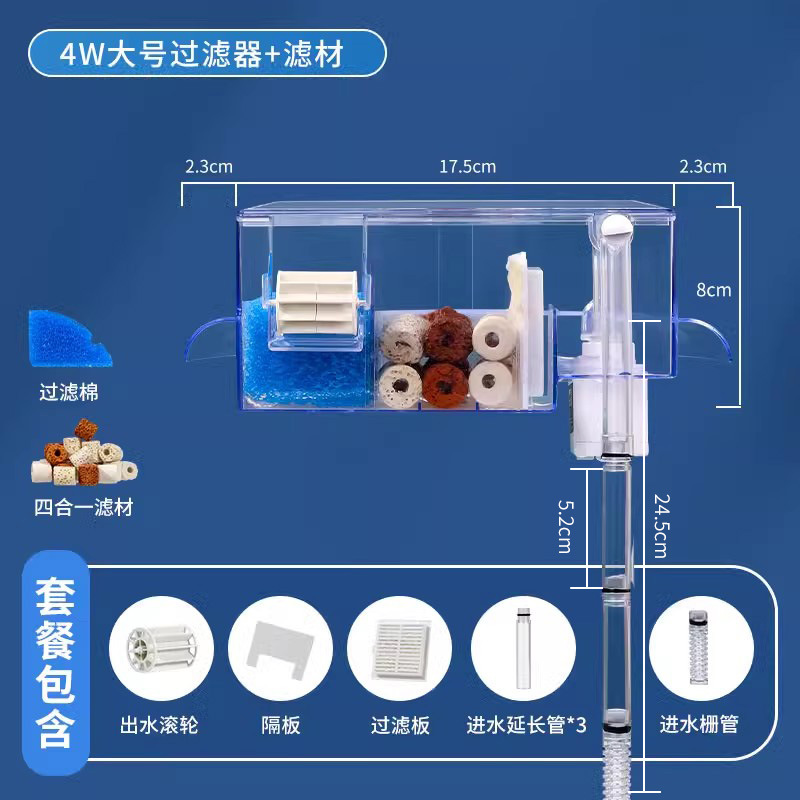 4W大号过滤器+滤材

2.3cm
17.5cm
2.3cm
8cm

过滤棉

四合一滤材

5.2cm
24.5cm

套餐包含

出水滚轮
隔板
过滤板
进水延长管*3
进水栅管