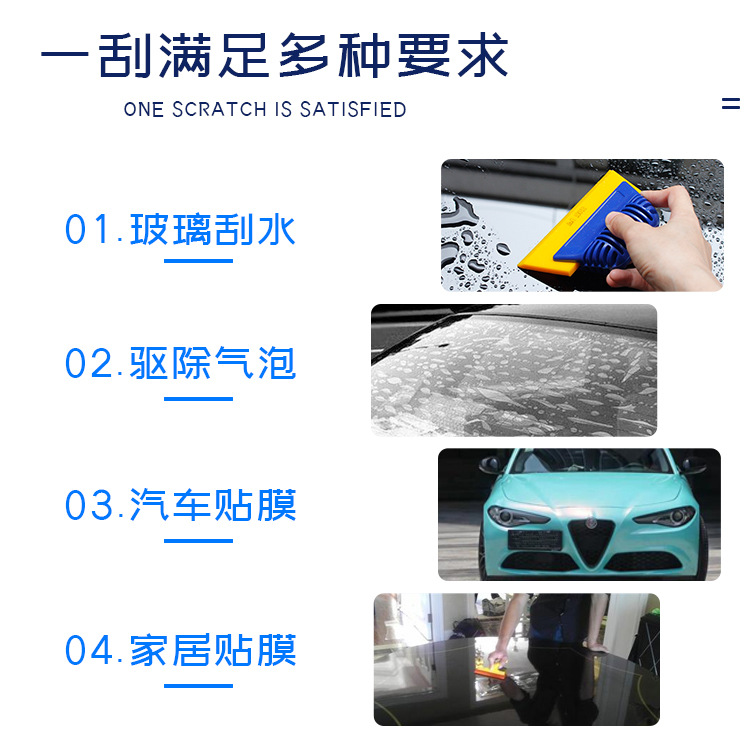 一刮满足多种要求

ONE SCRATCH IS SATISFIED

01.玻璃刮水

02.驱除气泡

03.汽车贴膜

04.家居贴膜