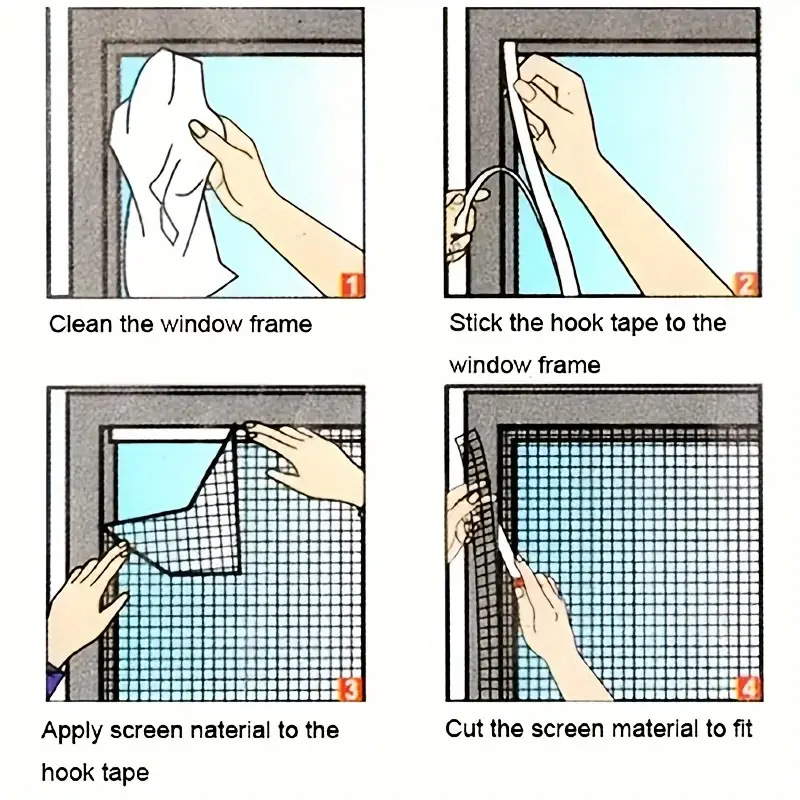 1

Clean the window frame

2

Stick the hook tape to the window frame

3

Apply screen naterial to the hook tape

4

Cut the screen material to fit