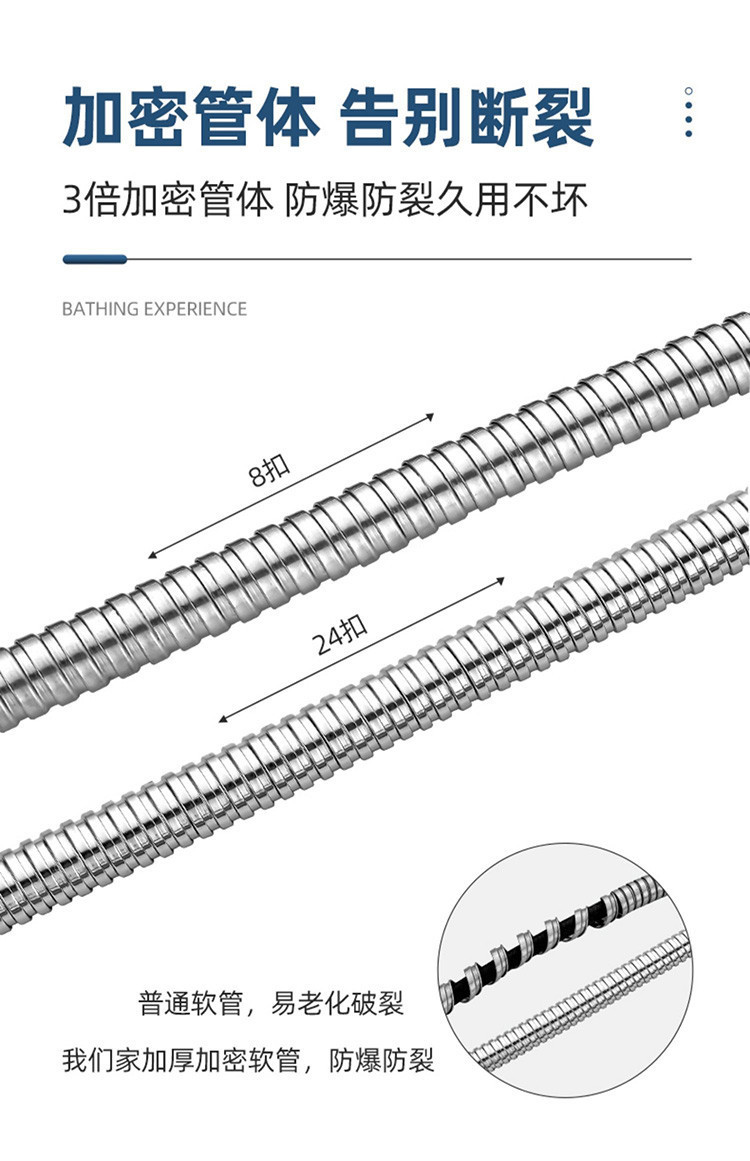 加密管体 告别断裂

3倍加密管体 防爆防裂久用不坏

BATHING EXPERIENCE

8扣

24扣

普通软管，易老化破裂

我们家加厚加密软管，防爆防裂