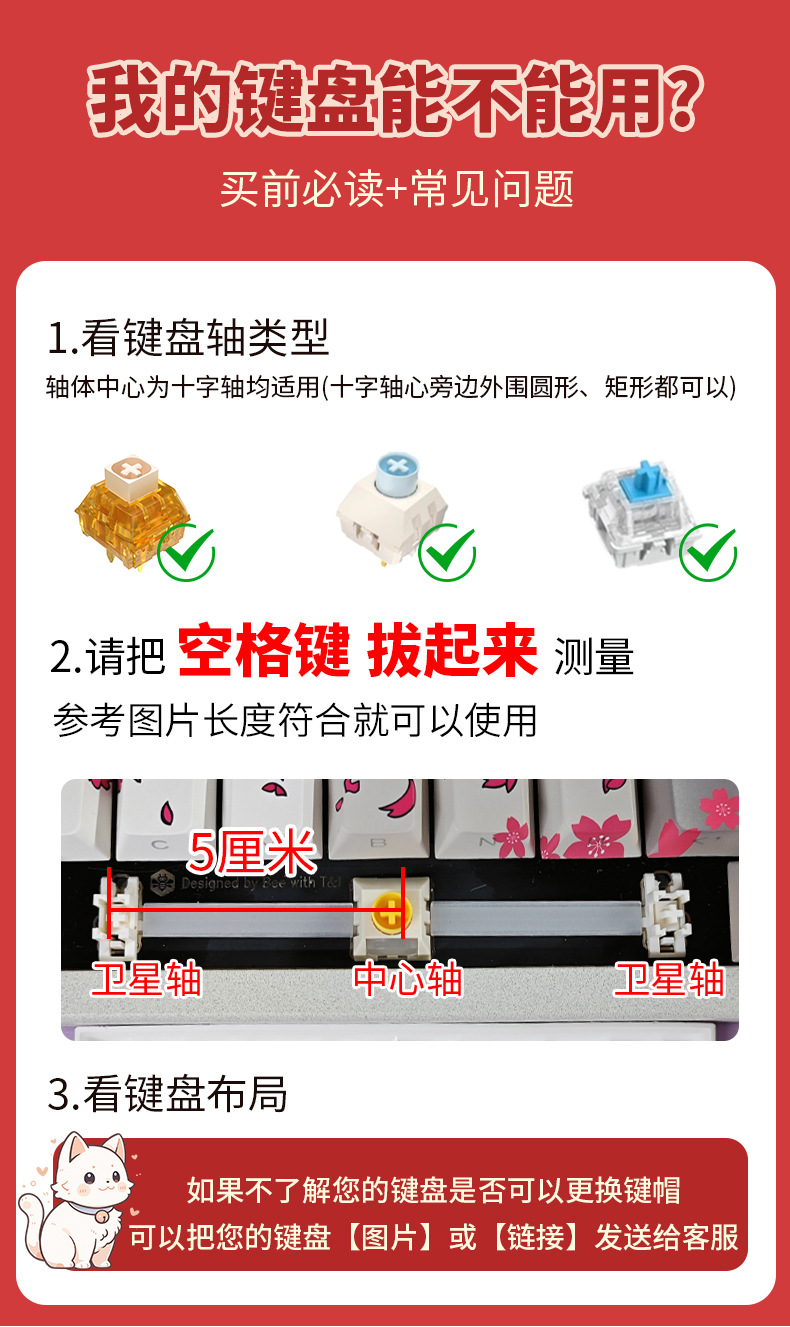 我的键盘能不能用?

买前必读+常见问题

1.看键盘轴类型

轴体中心为十字轴均适用(十字轴心旁边外围圆形、矩形都可以)

2.请把 空格键 拔起来 测量

参考图片长度符合就可以使用

C B N

5厘米

Designed by Bee with T&I

卫星轴 中心轴 卫星轴

3.看键盘布局

如果不了解您的键盘是否可以更换键帽

可以把您的键盘【图片】或【链接】发送给客服