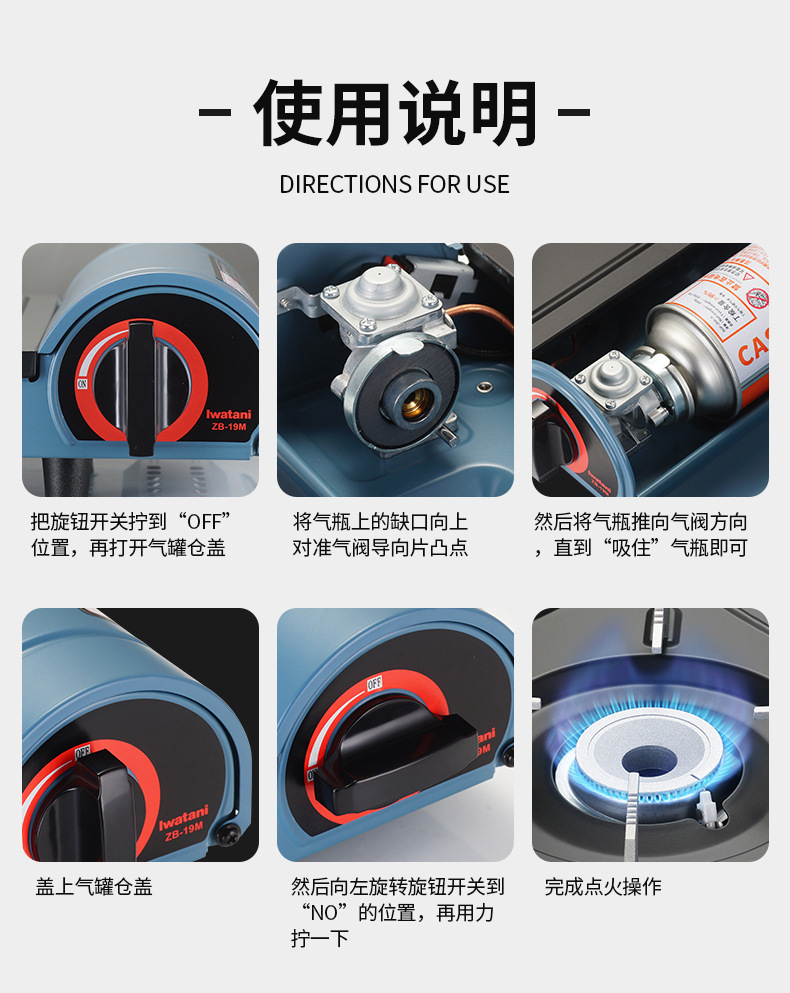 – 使用说明 –

DIRECTIONS FOR USE

ON
Iwatani
ZB-19M

把旋钮开关拧到“OFF”位置，再打开气罐仓盖

将气瓶上的缺口向上对准气阀导向片凸点

CAS

然后将气瓶推向气阀方向，直到“吸住”气瓶即可

OFF
Iwatani
ZB-19M

盖上气罐仓盖

OFF

然后向左旋转旋钮开关到“NO”的位置，再用力拧一下

完成点火操作