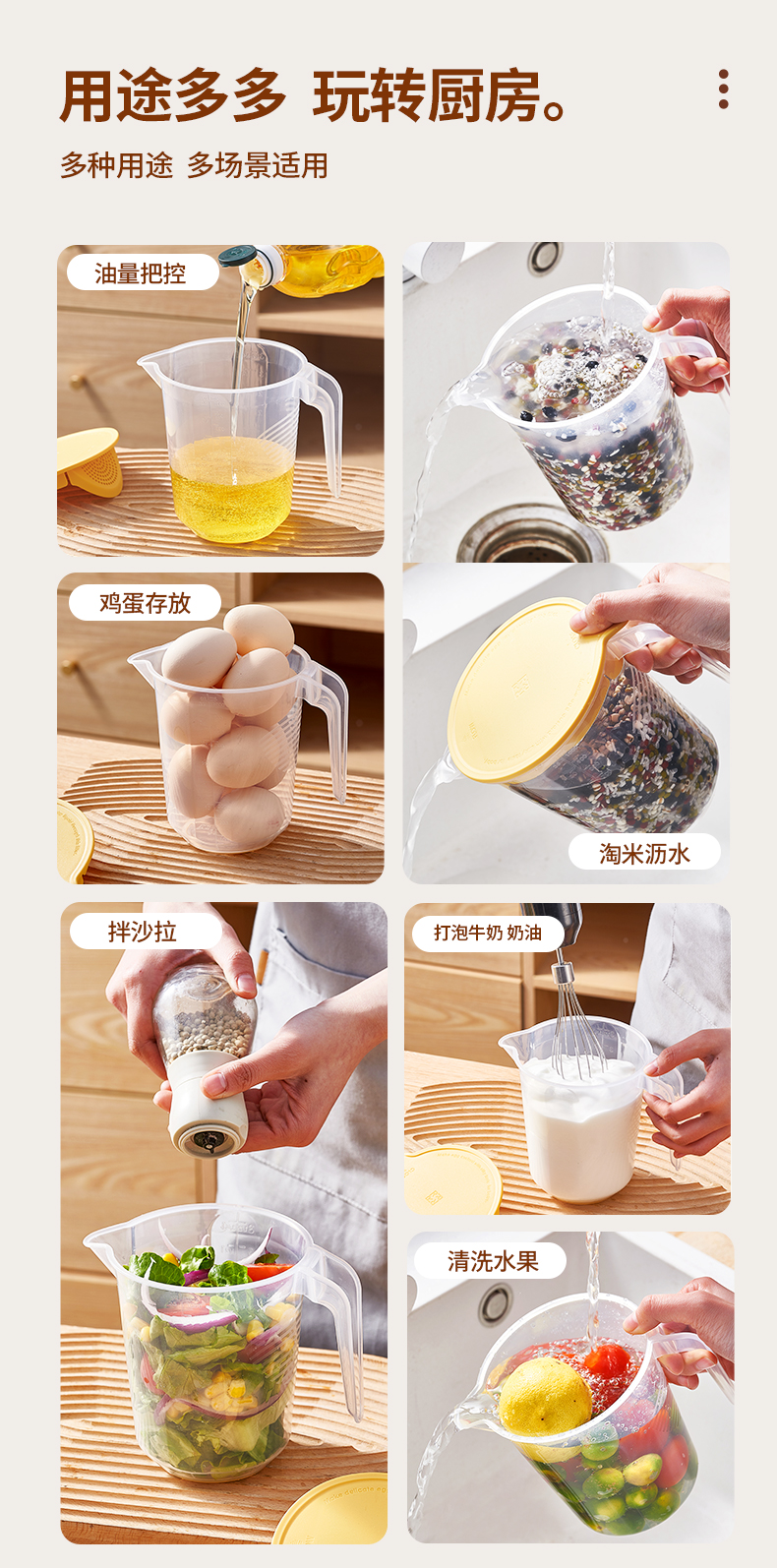 用途多多 玩转厨房。

多种用途 多场景适用

油量把控

鸡蛋存放

淘米沥水

拌沙拉

打泡牛奶 奶油

清洗水果