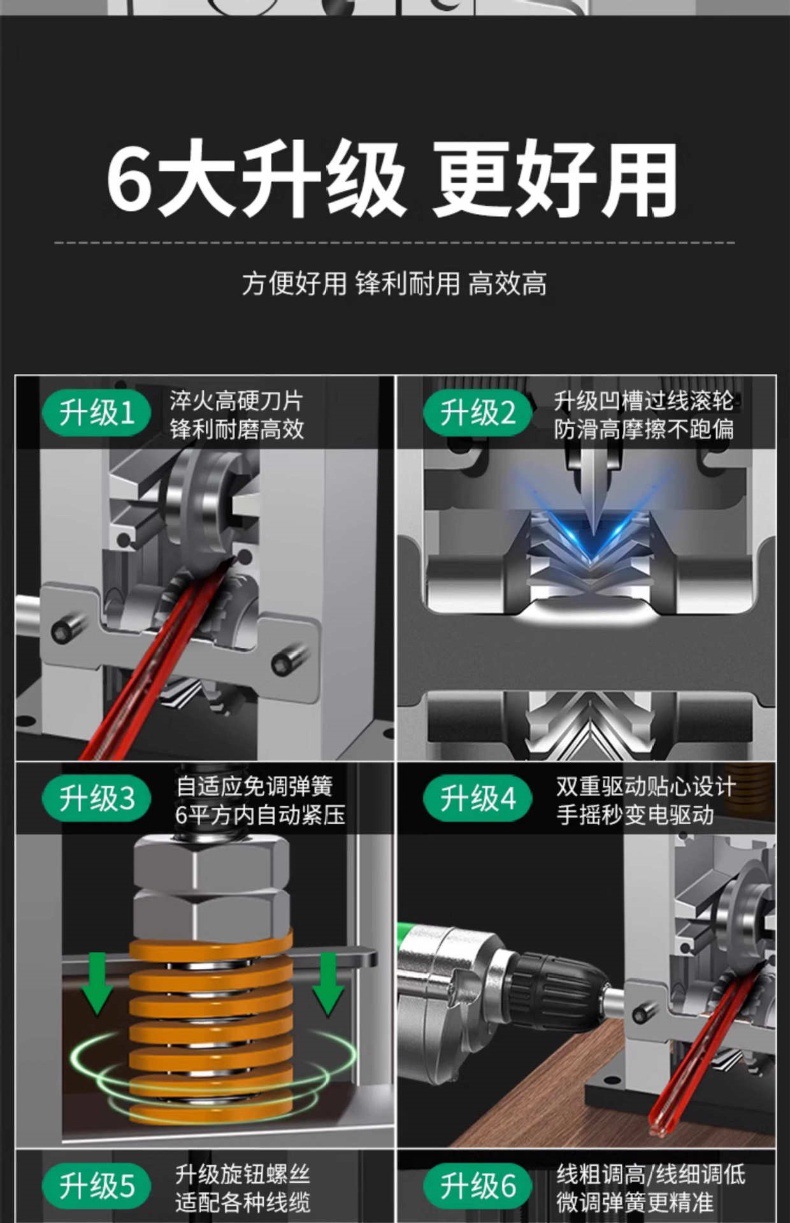 6大升级 更好用

方便好用 锋利耐用 高效高

升级1 淬火高硬刀片 锋利耐磨高效

升级2 升级凹槽过线滚轮 防滑高摩擦不跑偏

升级3 自适应免调弹簧 6平方内自动紧压

升级4 双重驱动贴心设计 手摇秒变电驱动

升级5 升级旋钮螺丝 适配各种线缆

升级6 线粗调高/线细调低 微调弹簧更精准