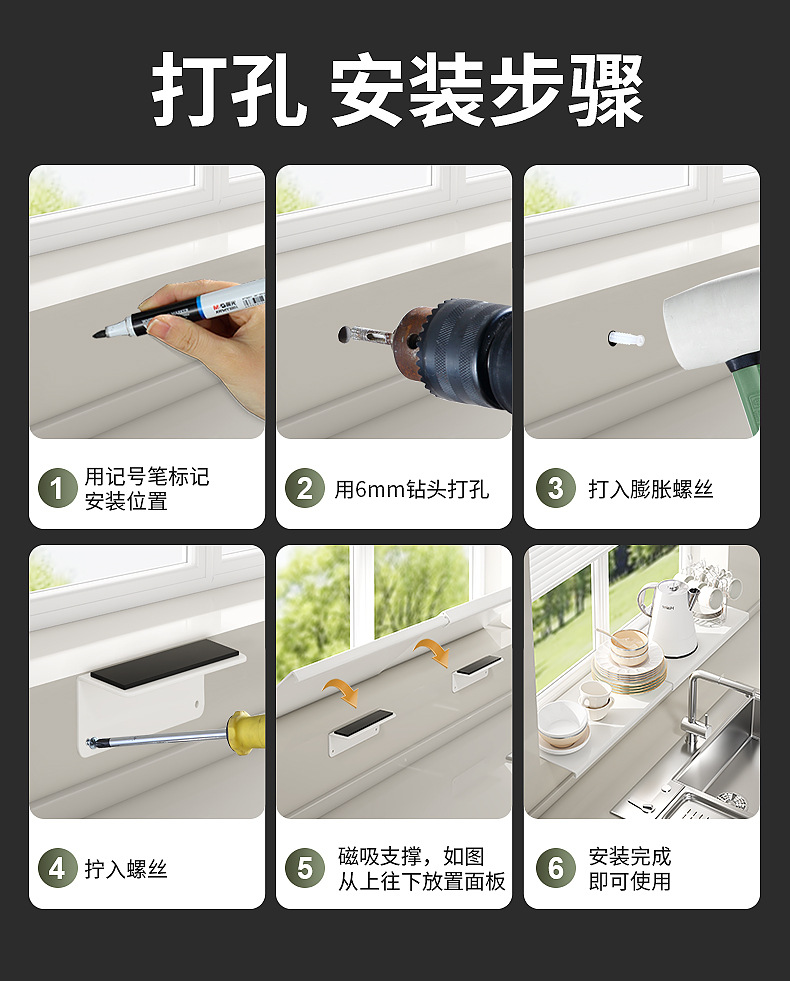 打孔 安装步骤

1 用记号笔标记安装位置

2 用6mm钻头打孔

3 打入膨胀螺丝

4 拧入螺丝

5 磁吸支撑，如图从上往下放置面板

6 安装完成即可使用