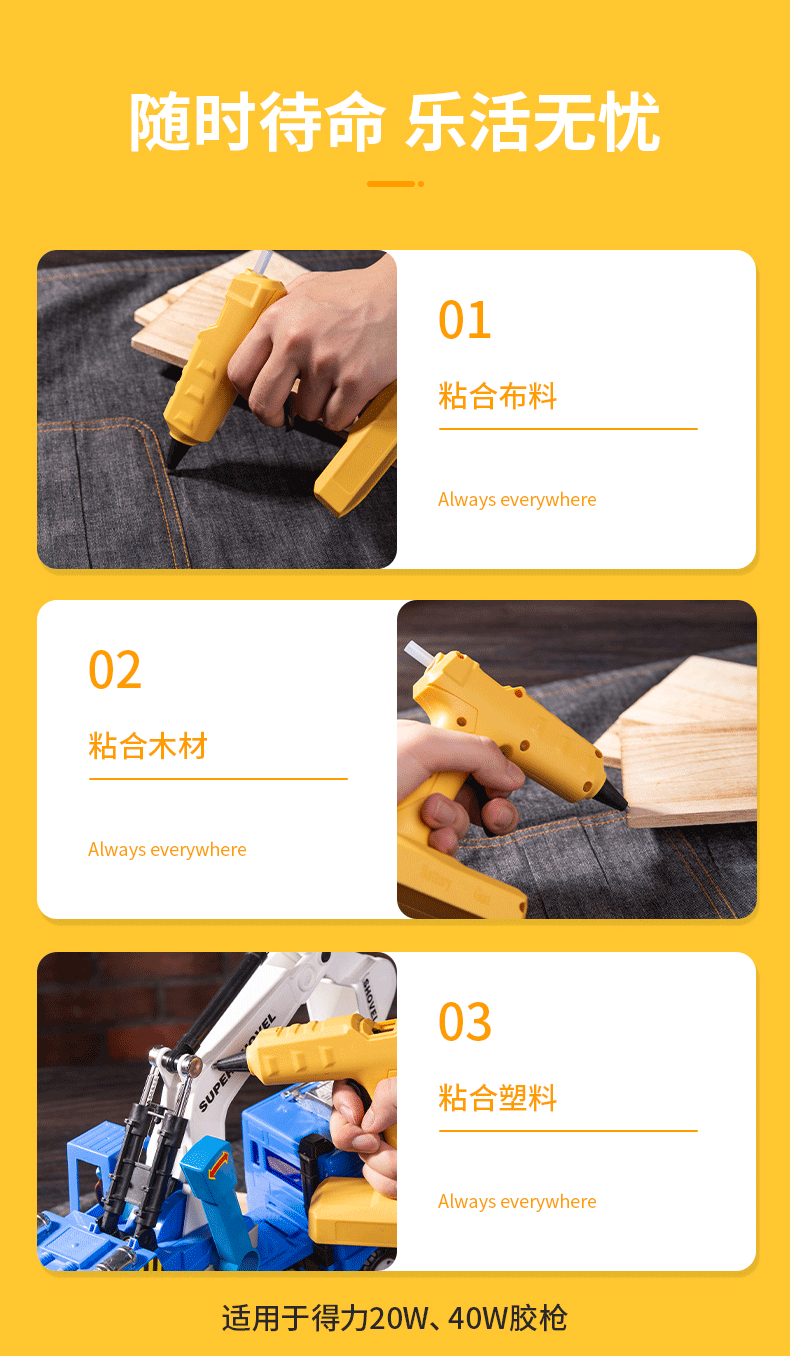 随时待命 乐活无忧

01

粘合布料

Always everywhere

02

粘合木材

Always everywhere

SUPER SHOVEL

SHOVEL

03

粘合塑料

Always everywhere

适用于得力20W、40W胶枪