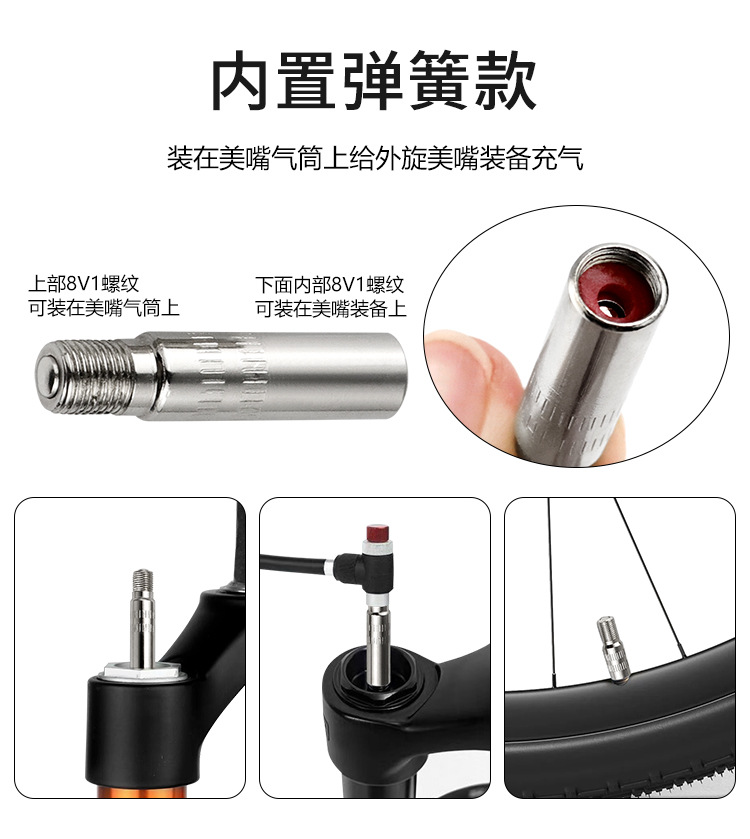 内置弹簧款

装在美嘴气筒上给外旋美嘴装备充气

上部8V1螺纹
可装在美嘴气筒上

下面内部8V1螺纹
可装在美嘴装备上