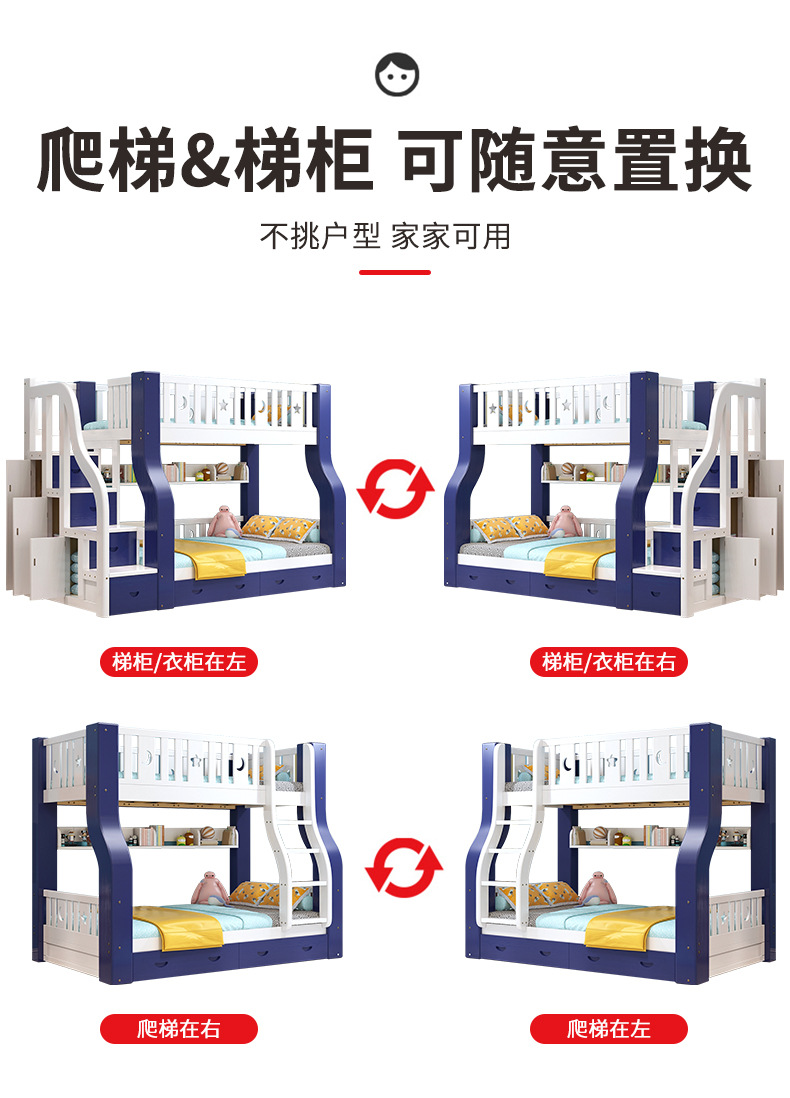 爬梯&梯柜 可随意置换

不挑户型 家家可用

梯柜/衣柜在左

梯柜/衣柜在右

爬梯在右

爬梯在左