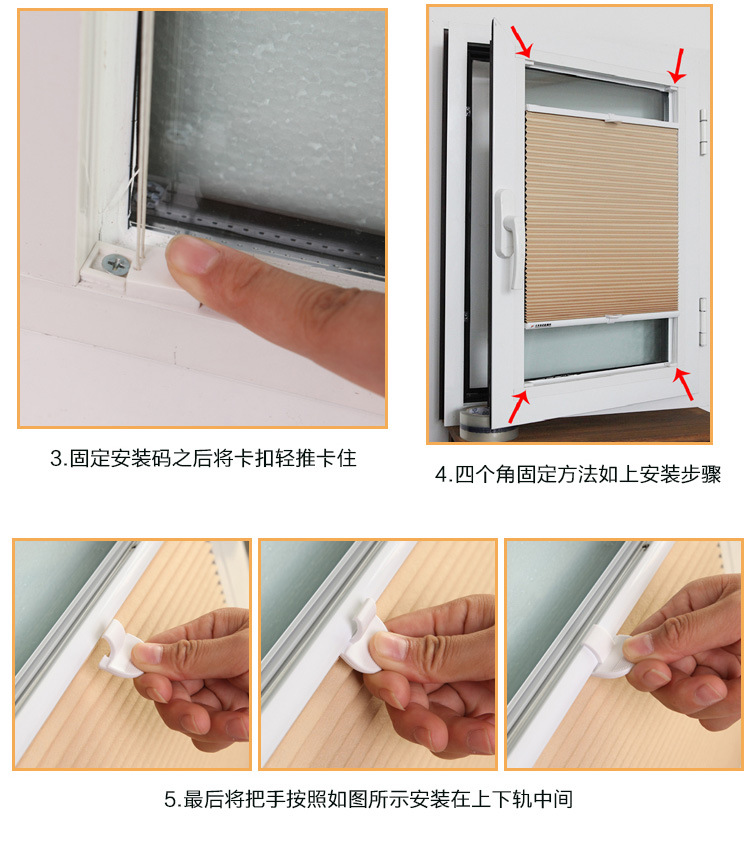 3.固定安装码之后将卡扣轻推卡住

4.四个角固定方法如上安装步骤

5.最后将把手按照如图所示安装在上下轨中间