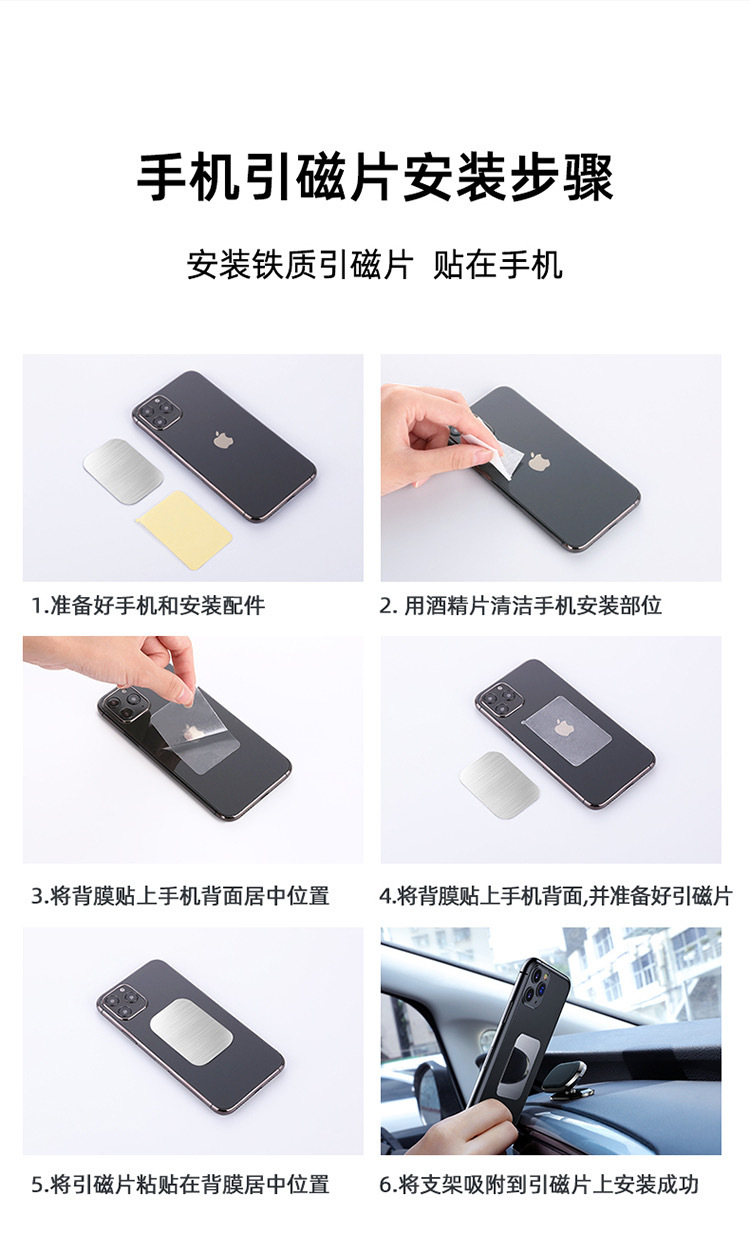 手机引磁片安装步骤

安装铁质引磁片 贴在手机

1.准备好手机和安装配件

2. 用酒精片清洁手机安装部位

3.将背膜贴上手机背面居中位置

4.将背膜贴上手机背面,并准备好引磁片

5.将引磁片粘贴在背膜居中位置

6.将支架吸附到引磁片上安装成功