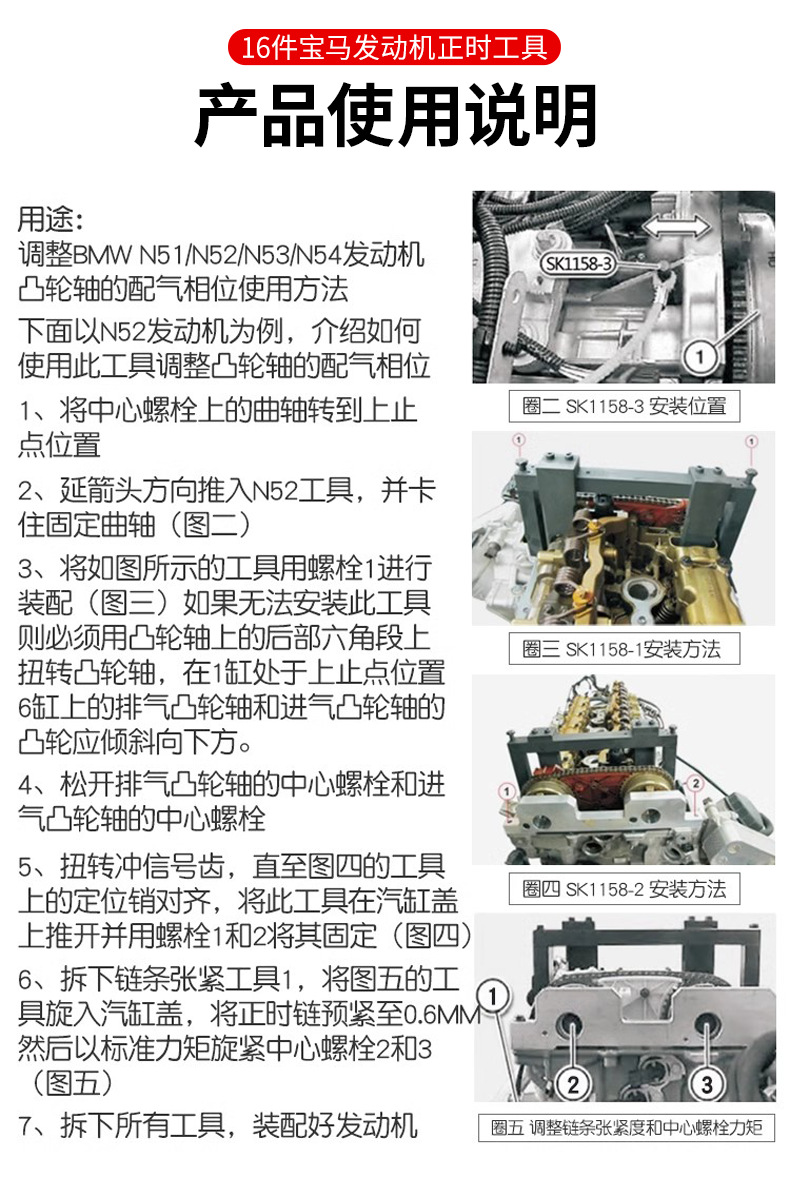 16件宝马发动机正时工具

产品使用说明

用途：
调整BMW N51/N52/N53/N54发动机凸轮轴的配气相位使用方法

下面以N52发动机为例，介绍如何使用此工具调整凸轮轴的配气相位

1、将中心螺栓上的曲轴转到上止点位置

2、延箭头方向推入N52工具，并卡住固定曲轴（图二）

3、将如图所示的工具用螺栓1进行装配（图三）如果无法安装此工具则必须用凸轮轴上的后部六角段上扭转凸轮轴，在1缸处于上止点位置6缸上的排气凸轮轴和进气凸轮轴的凸轮应倾斜向下方。

4、松开排气凸轮轴的中心螺栓和进气凸轮轴的中心螺栓

5、扭转冲信号齿，直至图四的工具上的定位销对齐，将此工具在汽缸盖上推开并用螺栓1和2将其固定（图四）

6、拆下链条张紧工具1，将图五的工具旋入汽缸盖，将正时链预紧至0.6MM然后以标准力矩旋紧中心螺栓2和3（图五）

7、拆下所有工具，装配好发动机

SK1158-3
1
圈二 SK1158-3 安装位置

1
1
圈三 SK1158-1安装方法

1
2
圈四 SK1158-2 安装方法

1
2
3
圈五 调整链条张紧度和中心螺栓力矩