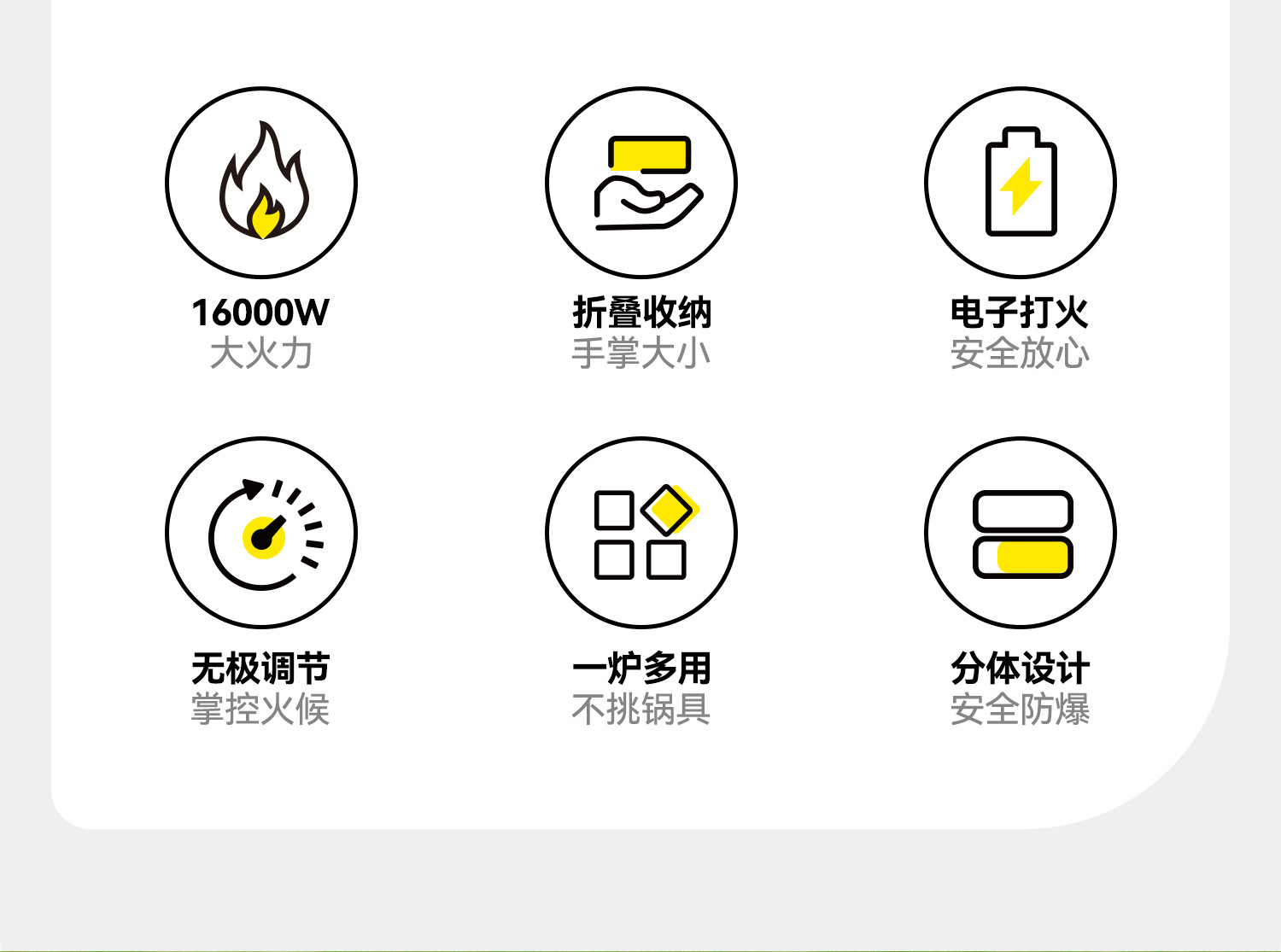 16000W
大火力

折叠收纳
手掌大小

电子打火
安全放心

无极调节
掌控火候

一炉多用
不挑锅具

分体设计
安全防爆