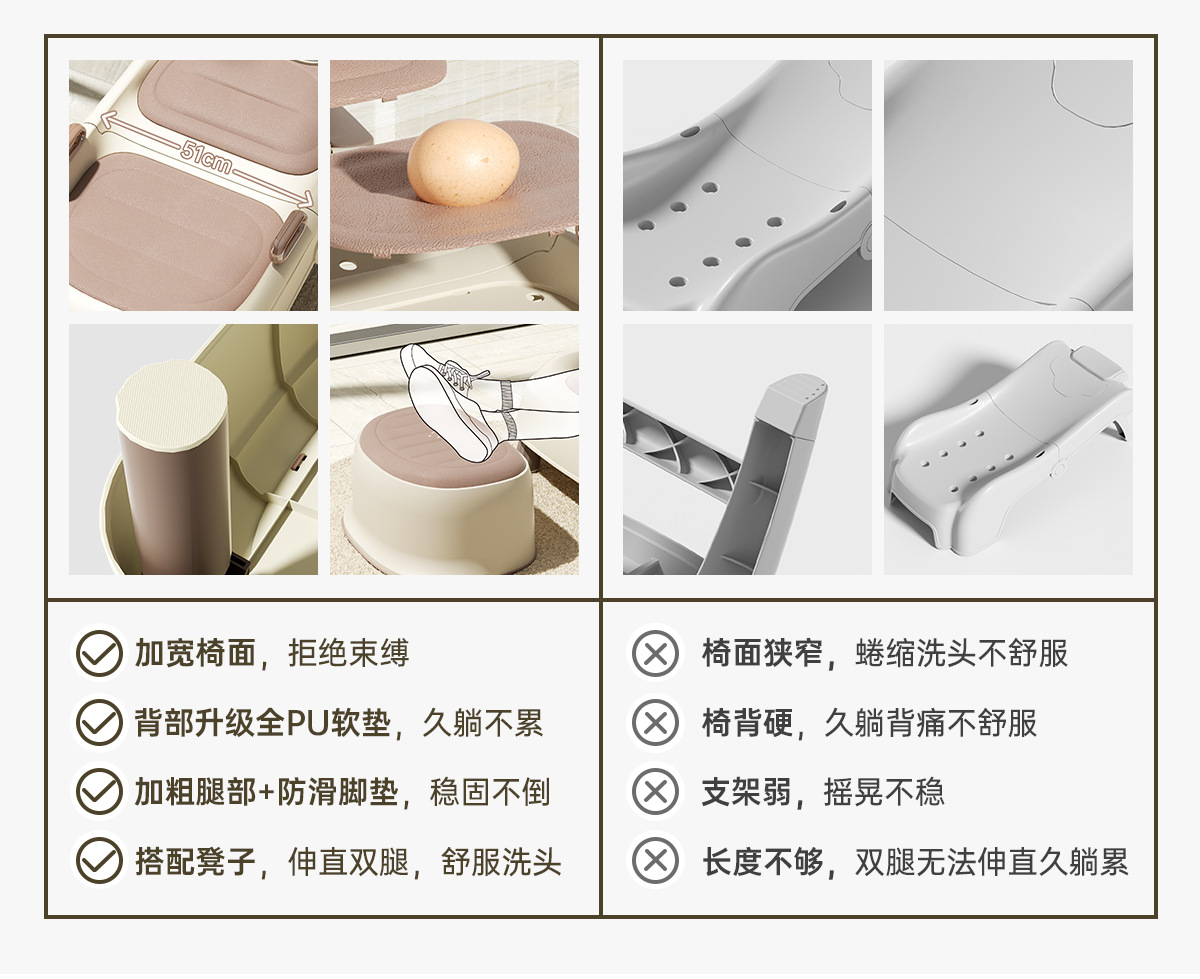 51cm

加宽椅面，拒绝束缚

背部升级全PU软垫，久躺不累

加粗腿部+防滑脚垫，稳固不倒

搭配凳子，伸直双腿，舒服洗头

椅面狭窄，蜷缩洗头不舒服

椅背硬，久躺背痛不舒服

支架弱，摇晃不稳

长度不够，双腿无法伸直久躺累