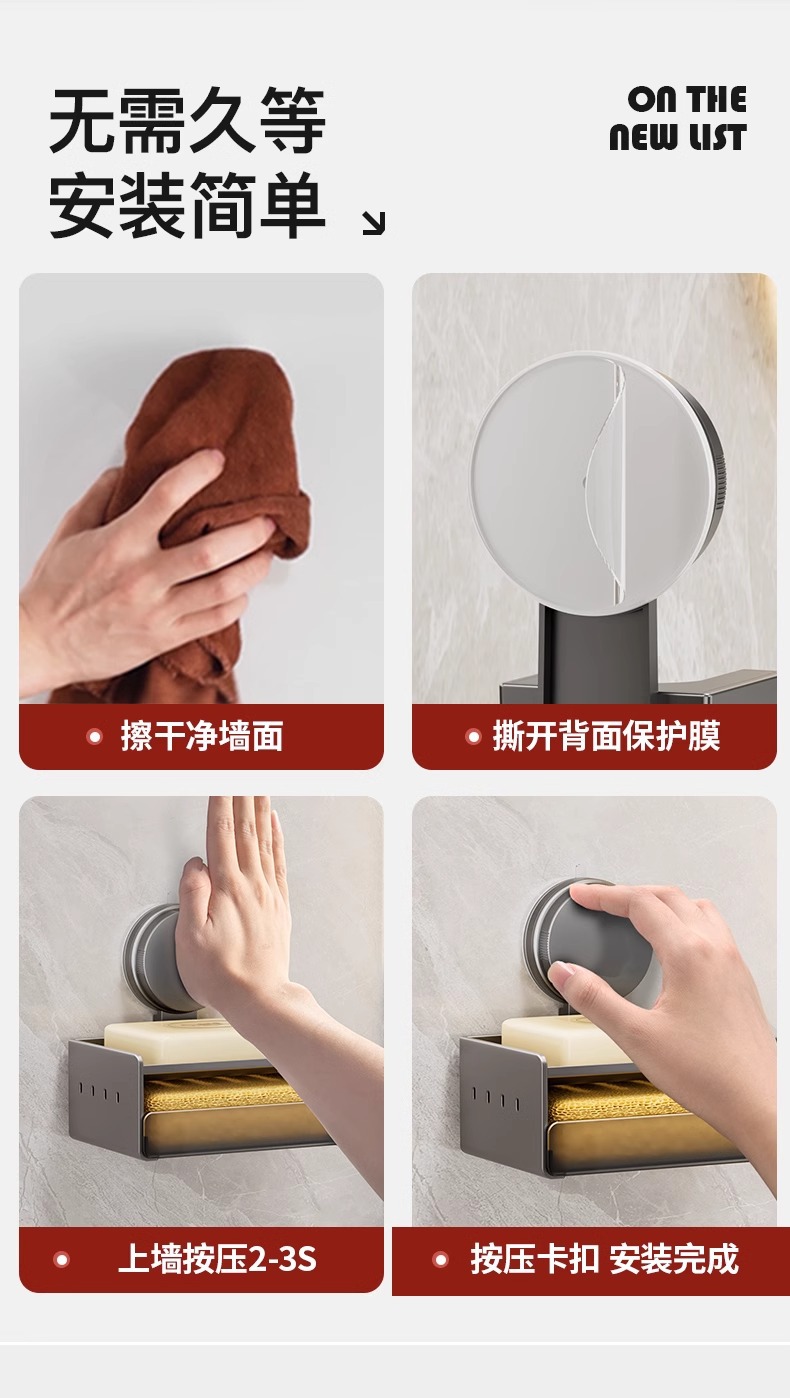 无需久等
安装简单

ON THE
NEW LIST

擦干净墙面

撕开背面保护膜

上墙按压2-3S

按压卡扣 安装完成