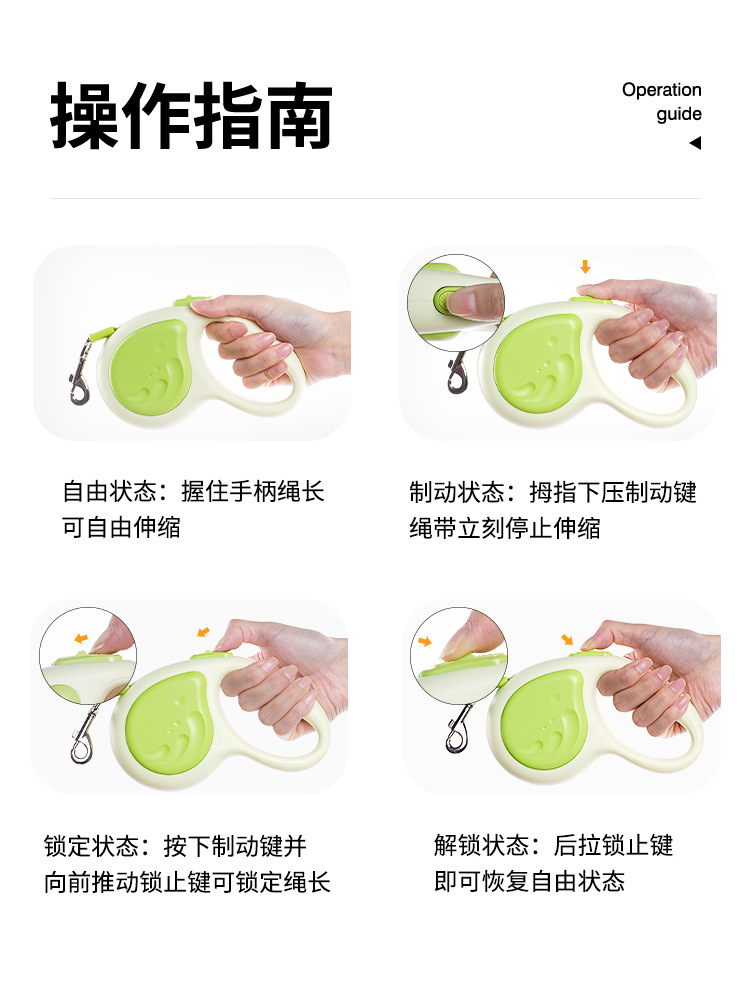 操作指南

Operation guide

自由状态：握住手柄绳长可自由伸缩

制动状态：拇指下压制动键绳带立刻停止伸缩

锁定状态：按下制动键并向前推动锁止键可锁定绳长

解锁状态：后拉锁止键即可恢复自由状态