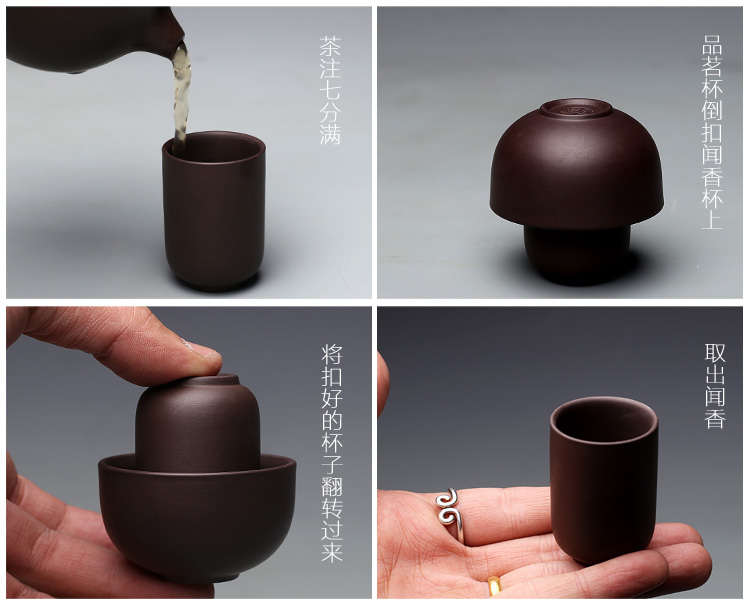 茶注七分满

品茗杯倒扣闻香杯上

将扣好的杯子翻转过来

取出闻香