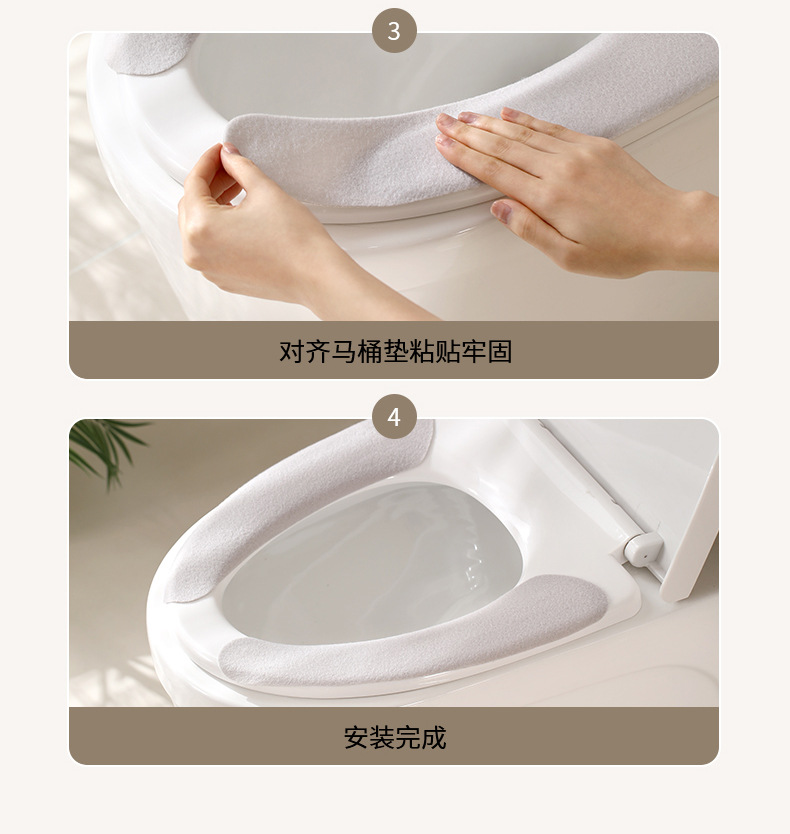 3

对齐马桶垫粘贴牢固

4

安装完成