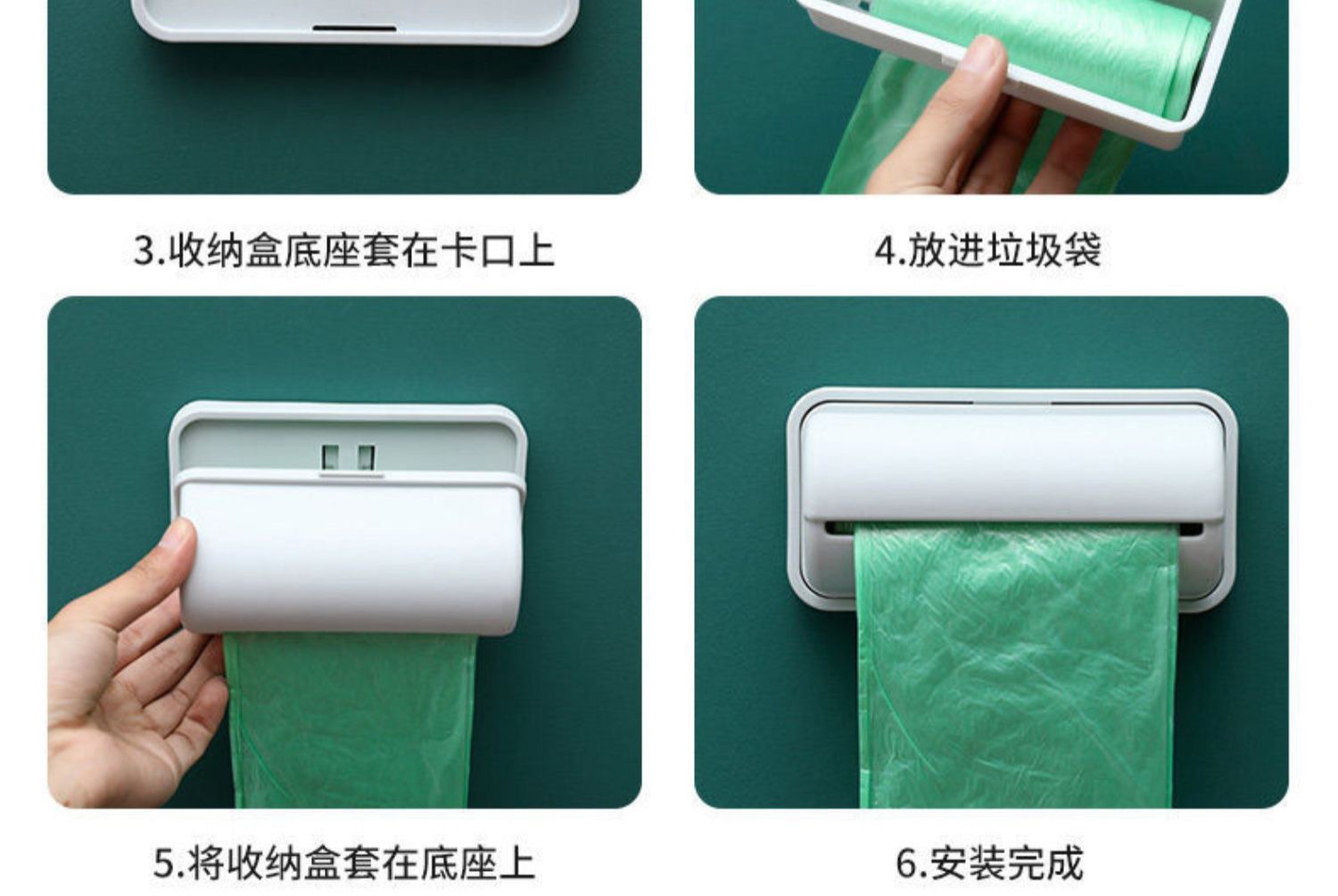 3.收纳盒底座套在卡口上

4.放进垃圾袋

5.将收纳盒套在底座上

6.安装完成