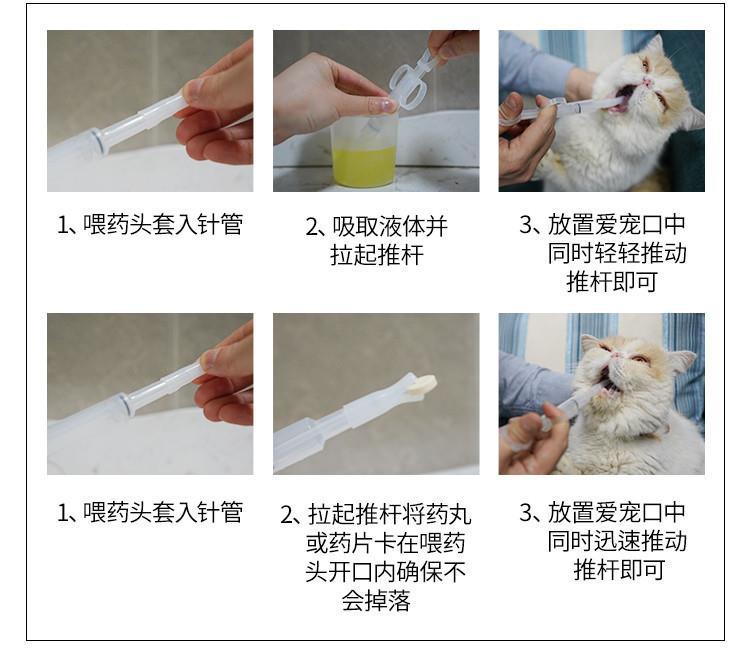 1、喂药头套入针管

2、吸取液体并拉起推杆

3、放置爱宠口中同时轻轻推动推杆即可

1、喂药头套入针管

2、拉起推杆将药丸或药片卡在喂药头开口内确保不会掉落

3、放置爱宠口中同时迅速推动推杆即可