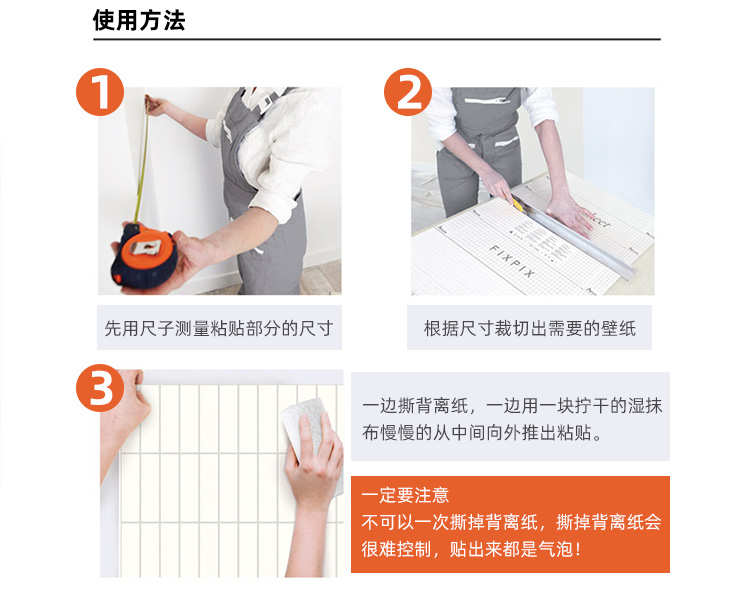 使用方法

1

先用尺子测量粘贴部分的尺寸

2

FIXPIX

根据尺寸裁切出需要的壁纸

3

一边撕背离纸，一边用一块拧干的湿抹布慢慢的从中间向外推出粘贴。

一定要注意
不可以一次撕掉背离纸，撕掉背离纸会很难控制，贴出来都是气泡！