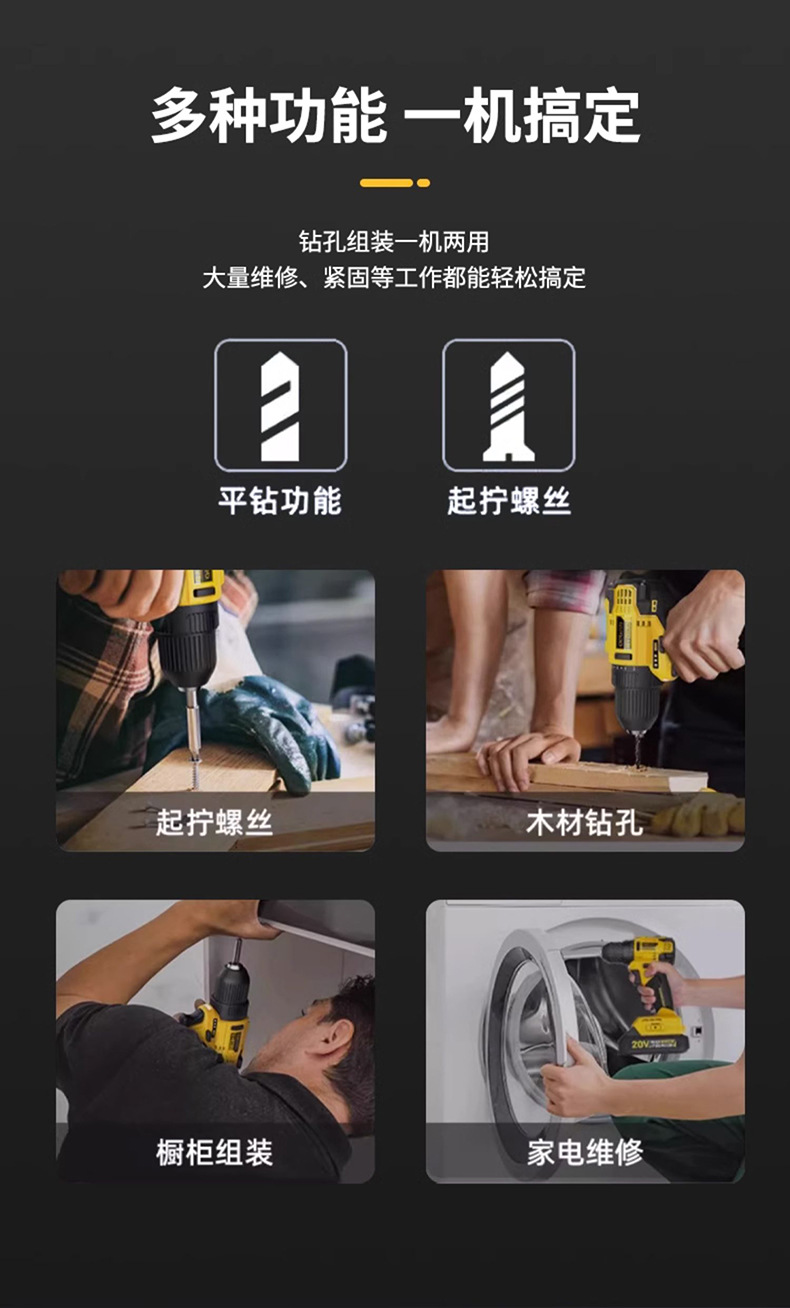 多种功能 一机搞定

钻孔组装一机两用
大量维修、紧固等工作都能轻松搞定

平钻功能

起拧螺丝

起拧螺丝

木材钻孔

橱柜组装

20V

家电维修